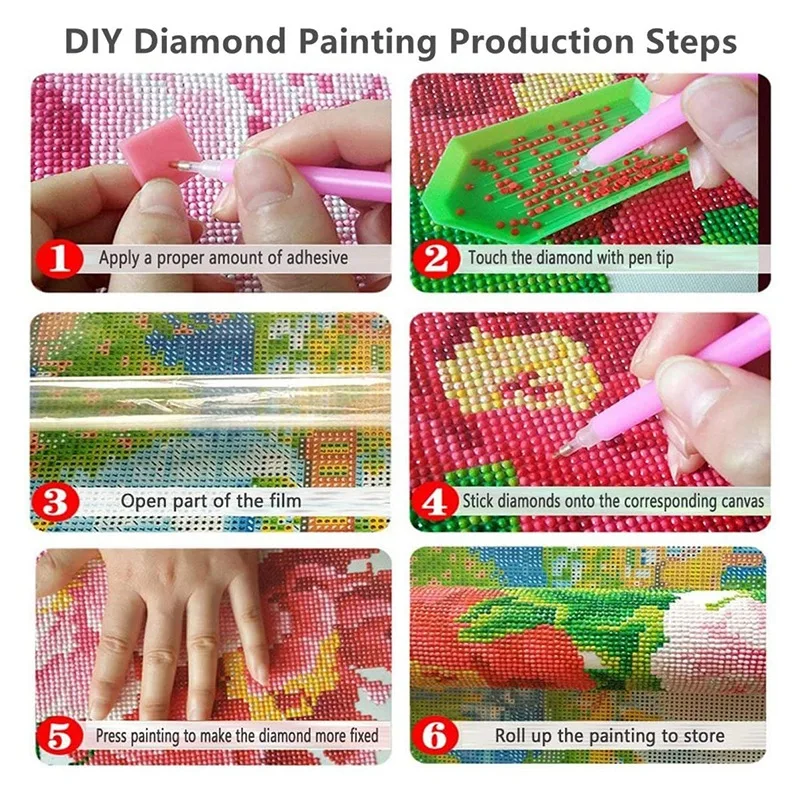 DIY Diamond Painting Production Steps

1 Apply a proper amount of adhesive

2 Touch the diamond with pen tip

3 Open part of the film

4 Stick diamonds onto the corresponding canvas

5 Press painting to make the diamond more fixed

6 Roll up the painting to store