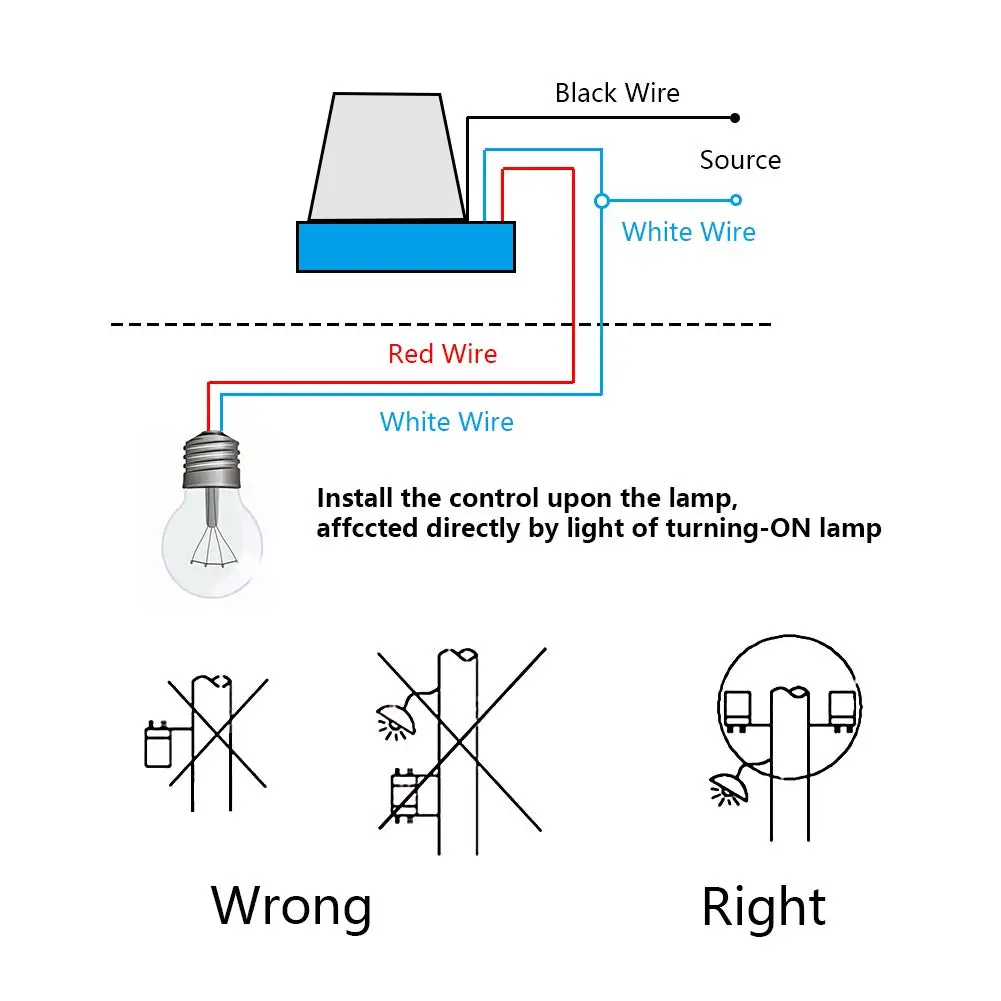 Black Wire

Source

White Wire

Red Wire

White Wire

Install the control upon the lamp, affccted directly by light of turning-ON lamp

Wrong

Right