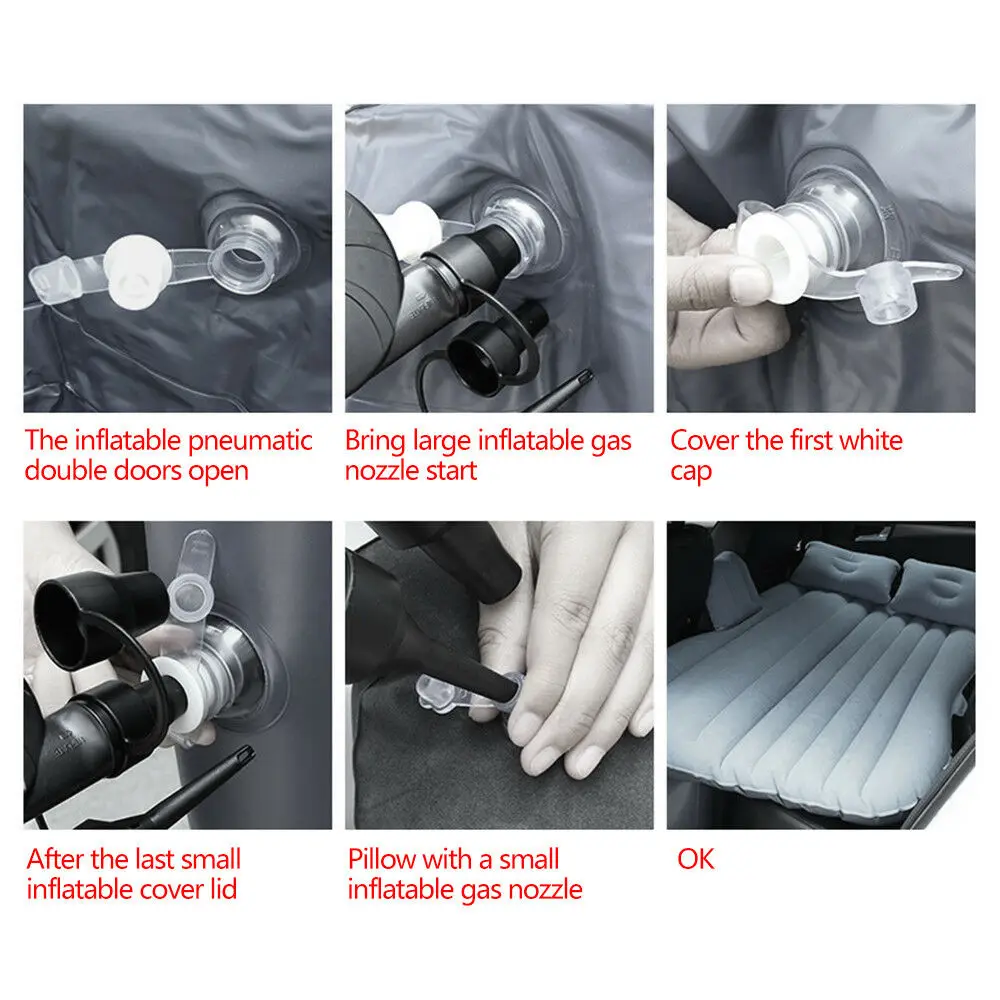 The inflatable pneumatic double doors open

Bring large inflatable gas nozzle start

Cover the first white cap

After the last small inflatable cover lid

Pillow with a small inflatable gas nozzle

OK