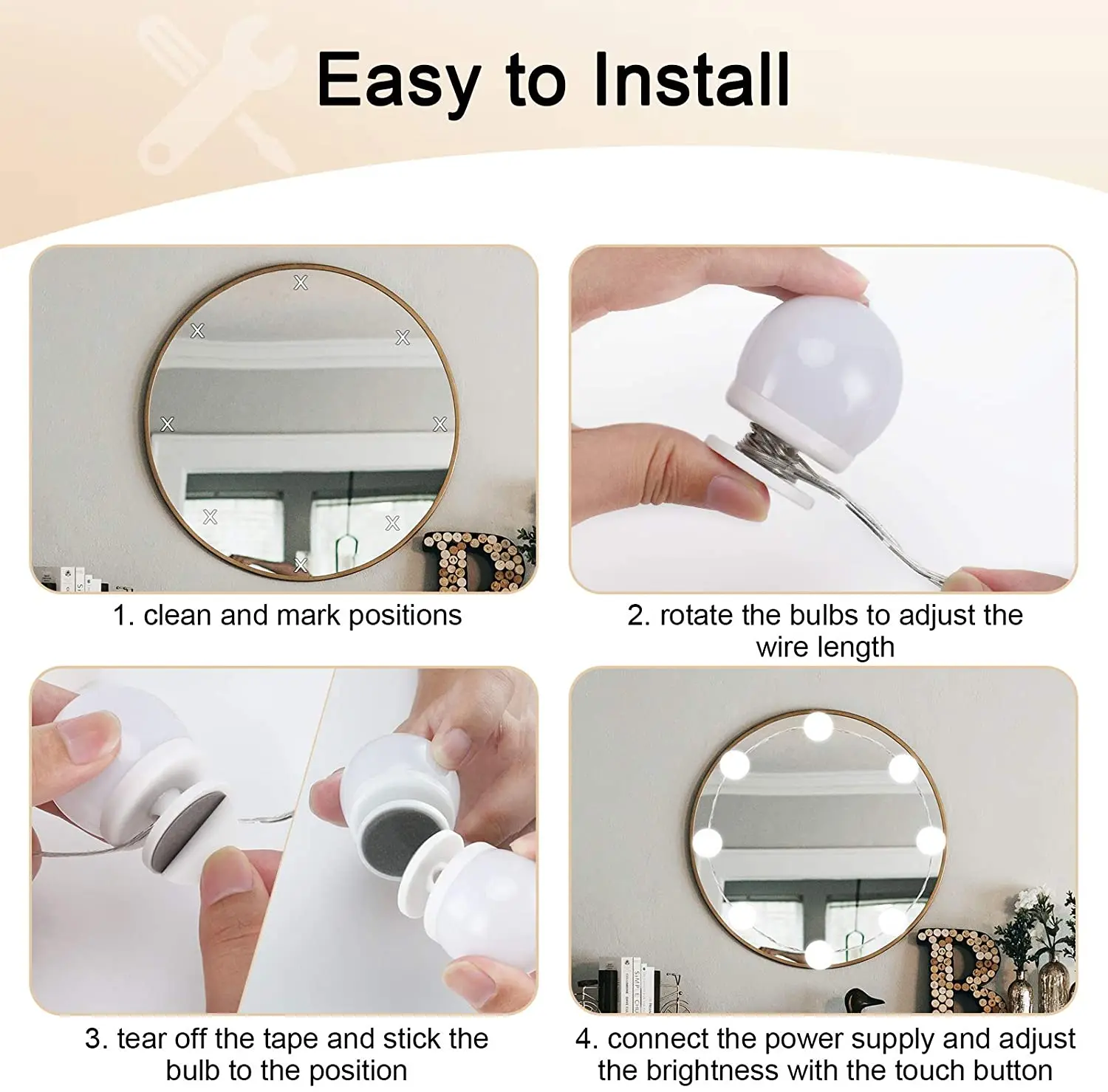 Easy to Install

1. clean and mark positions

2. rotate the bulbs to adjust the wire length

3. tear off the tape and stick the bulb to the position

4. connect the power supply and adjust the brightness with the touch button