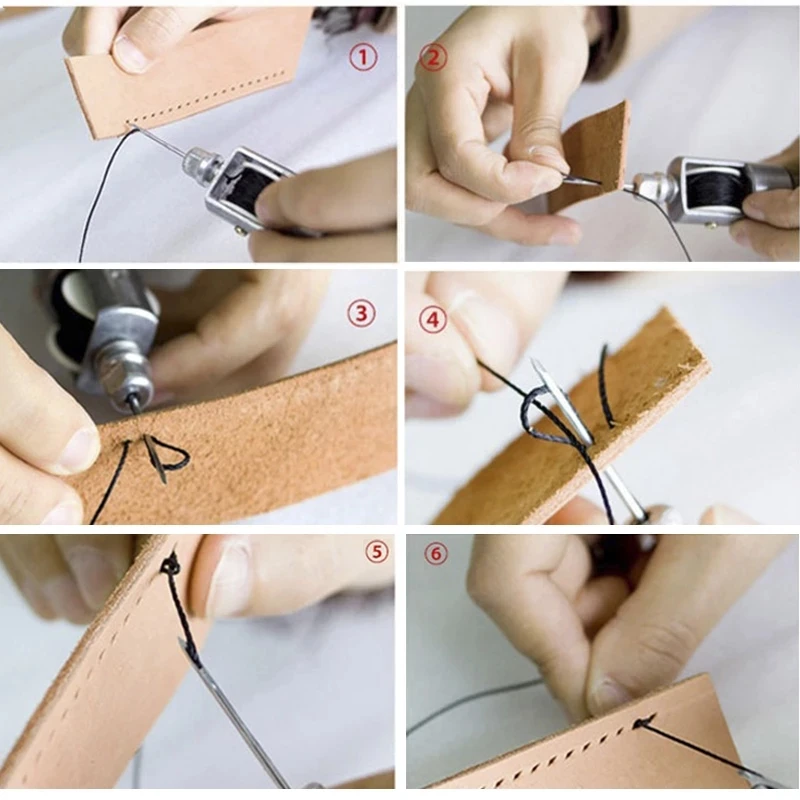 ①
②
③
④
⑤
⑥