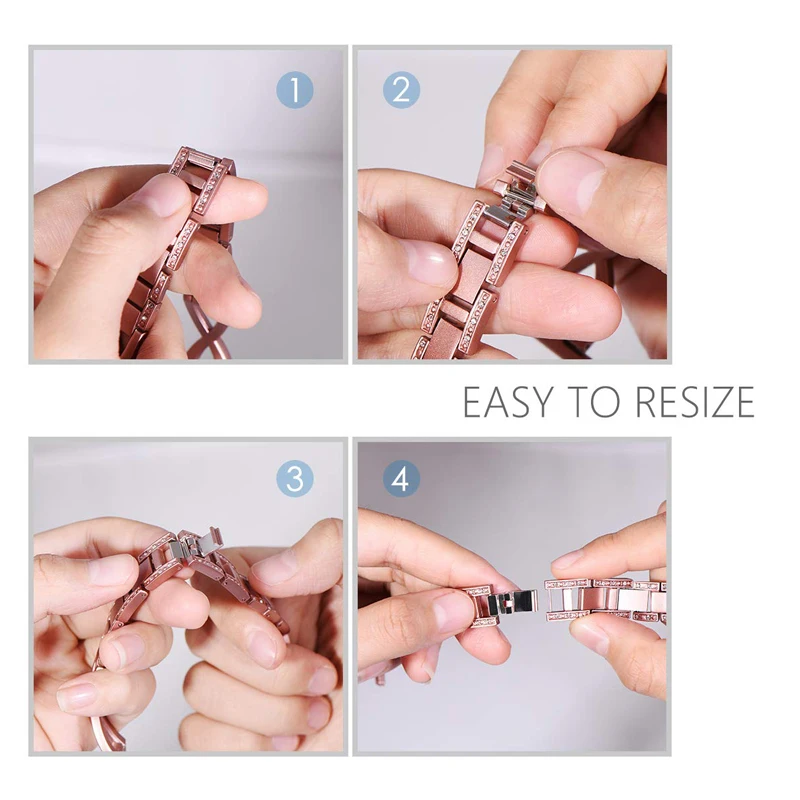 1

2

EASY TO RESIZE

3

4