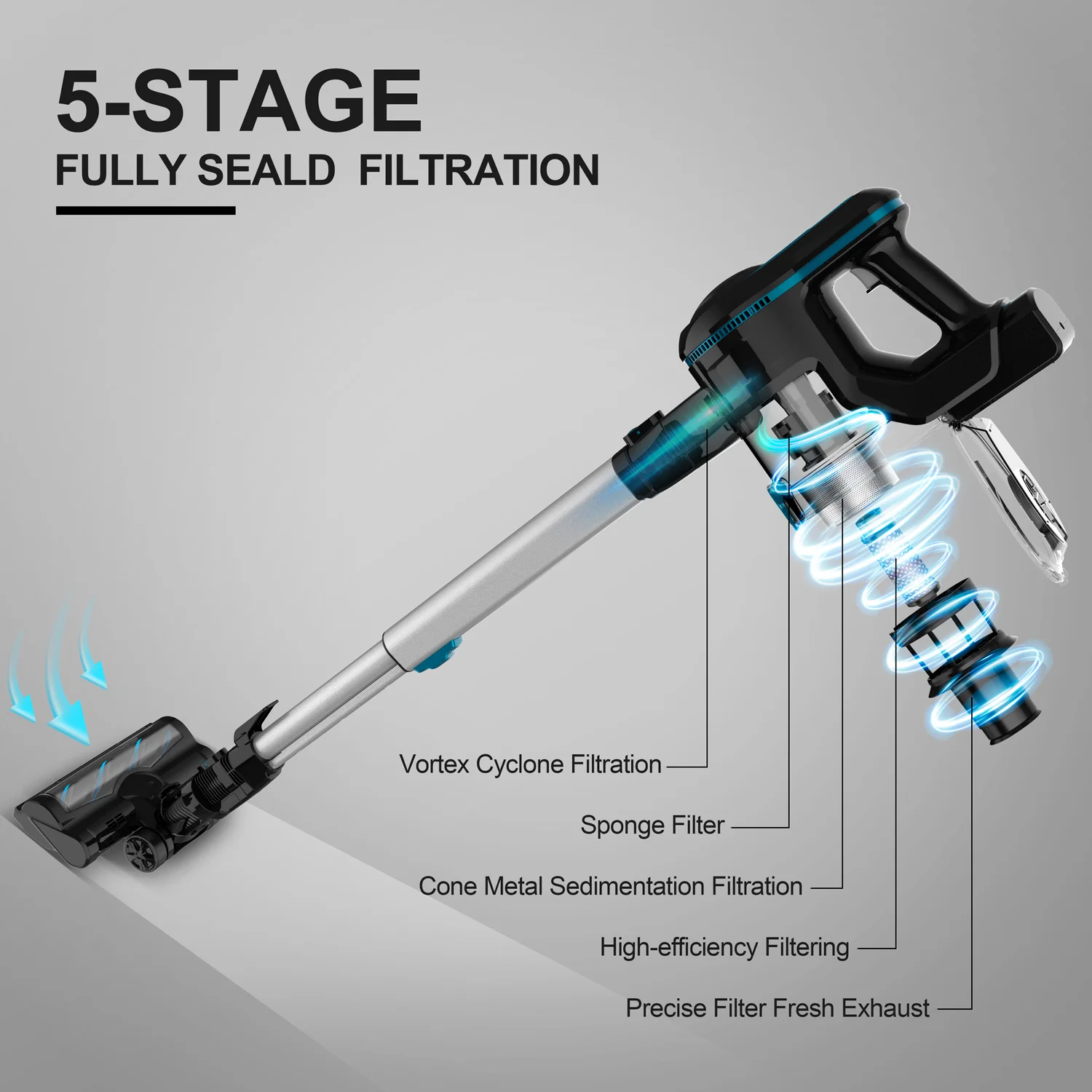 5-STAGE
FULLY SEALD FILTRATION

Vortex Cyclone Filtration

Sponge Filter

Cone Metal Sedimentation Filtration

High-efficiency Filtering

Precise Filter Fresh Exhaust