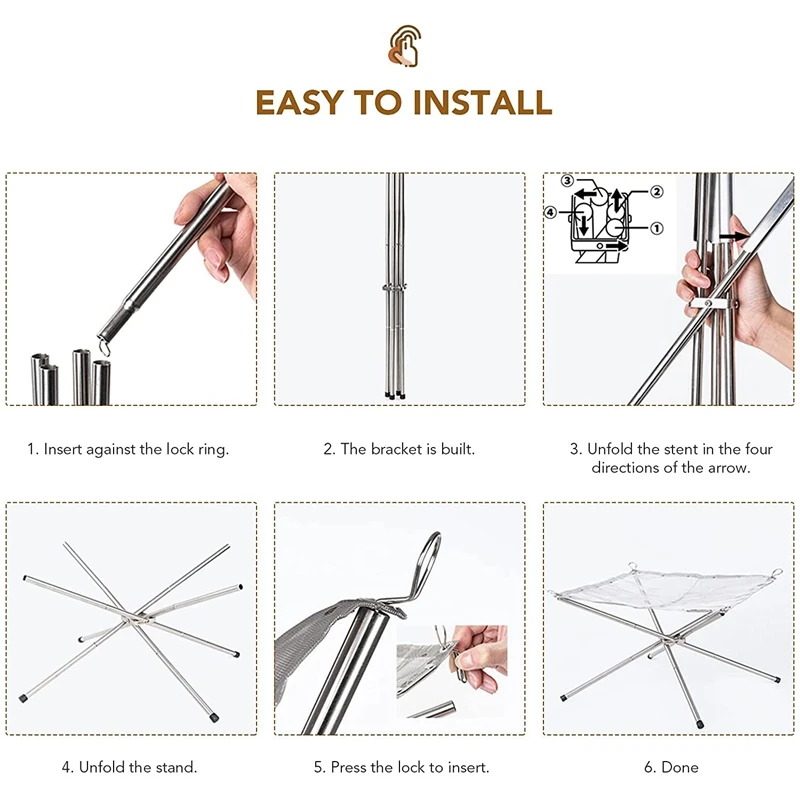 EASY TO INSTALL

③ ② ④ ①

1. Insert against the lock ring.

2. The bracket is built.

3. Unfold the stent in the four directions of the arrow.

4. Unfold the stand.

5. Press the lock to insert.

6. Done