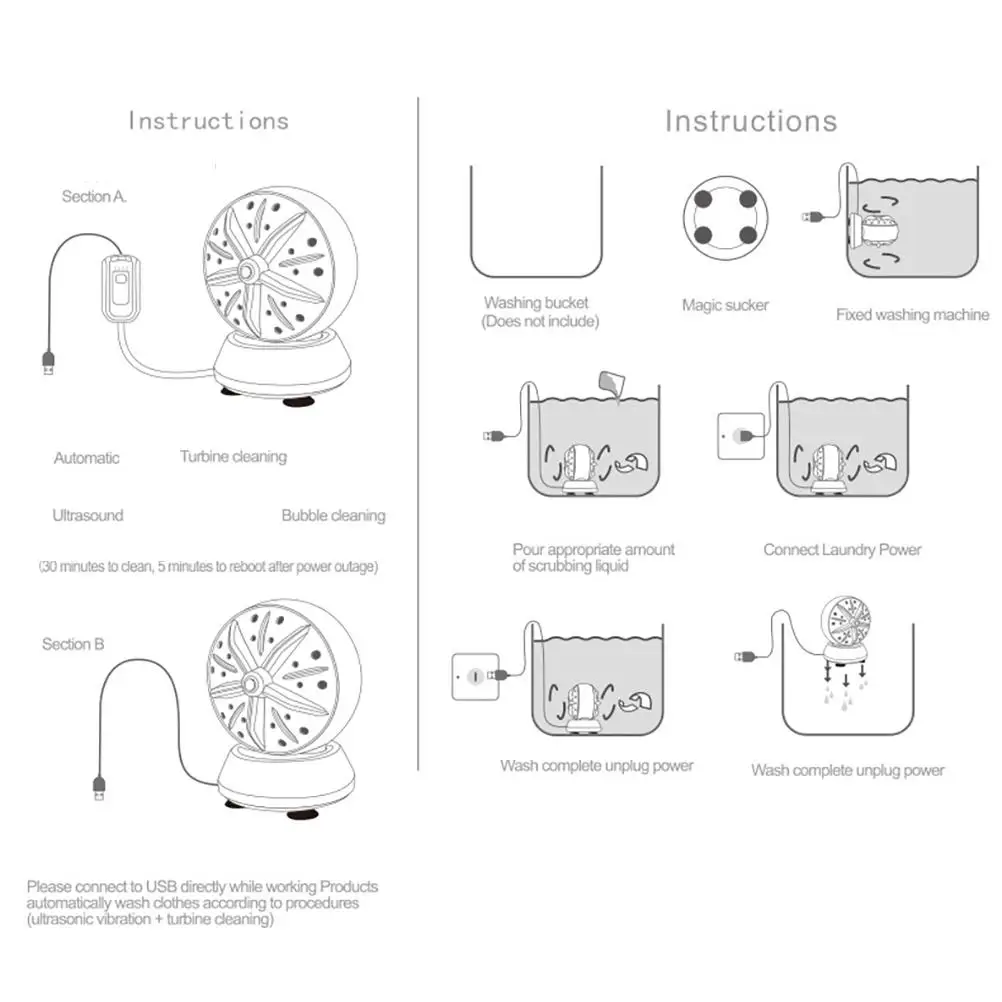 Instructions

Section A.

Automatic Turbine cleaning

Ultrasound Bubble cleaning

(30 minutes to clean, 5 minutes to reboot after power outage)

Section B

Please connect to USB directly while working Products automatically wash clothes according to procedures (ultrasonic vibration + turbine cleaning)

Instructions

Washing bucket (Does not include)

Magic sucker

Fixed washing machine

Pour appropriate amount of scrubbing liquid

Connect Laundry Power

Wash complete unplug power

Wash complete unplug power