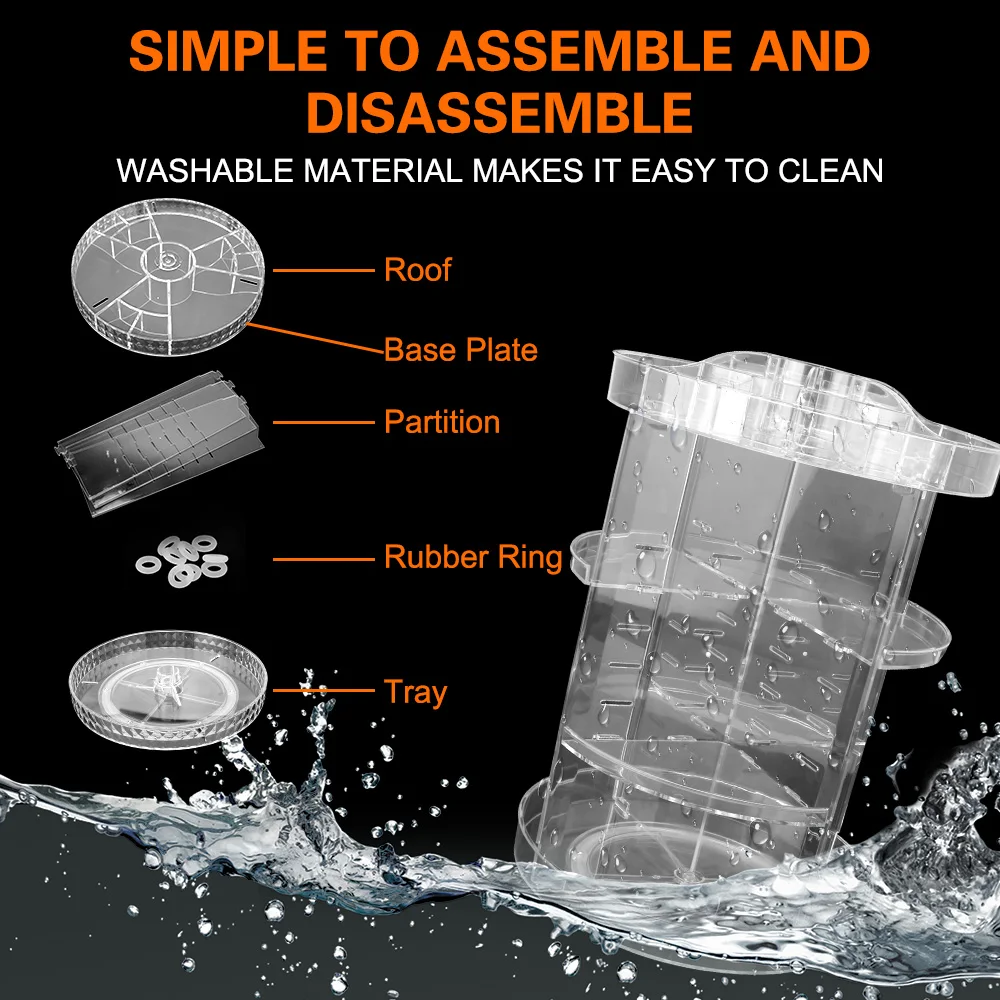 SIMPLE TO ASSEMBLE AND DISASSEMBLE

WASHABLE MATERIAL MAKES IT EASY TO CLEAN

Roof

Base Plate

Partition

Rubber Ring

Tray