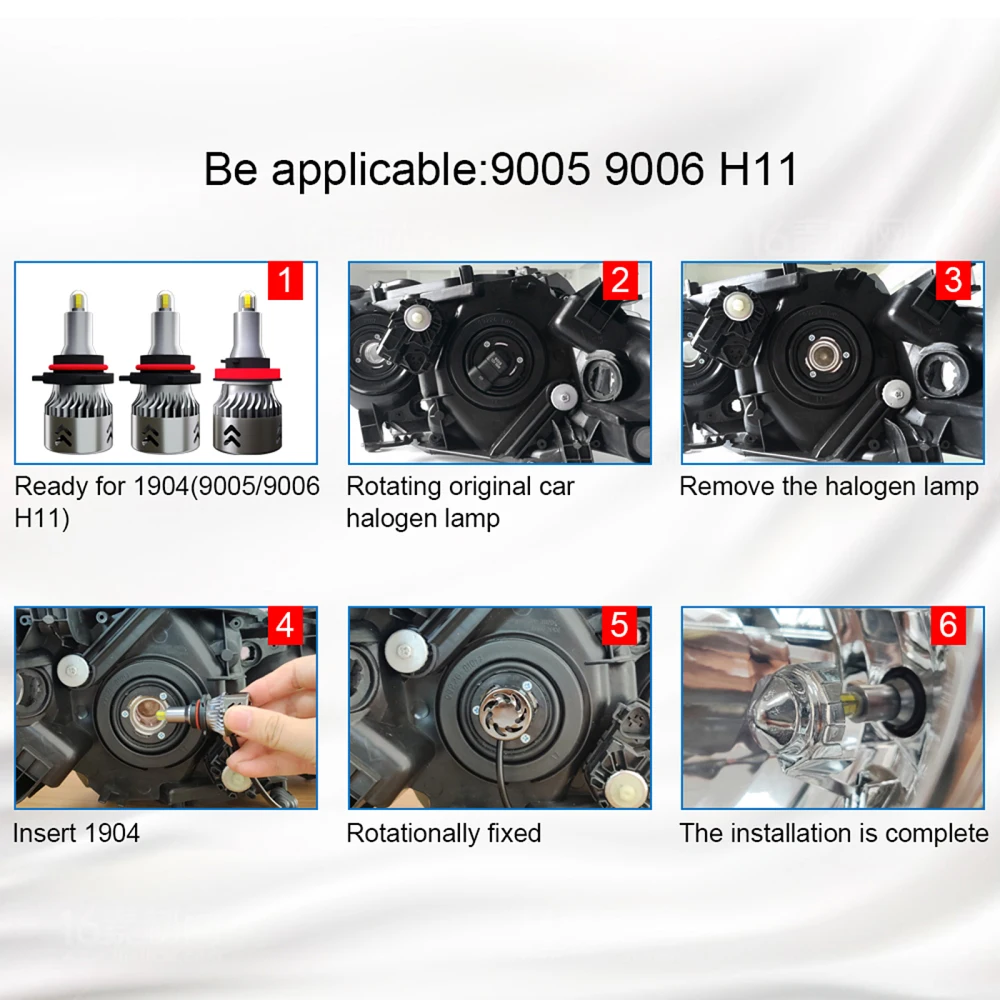 Be applicable:9005 9006 H11

1
Ready for 1904(9005/9006 H11)

2
Rotating original car halogen lamp

3
Remove the halogen lamp

4
Insert 1904

5
Rotationally fixed

6
The installation is complete