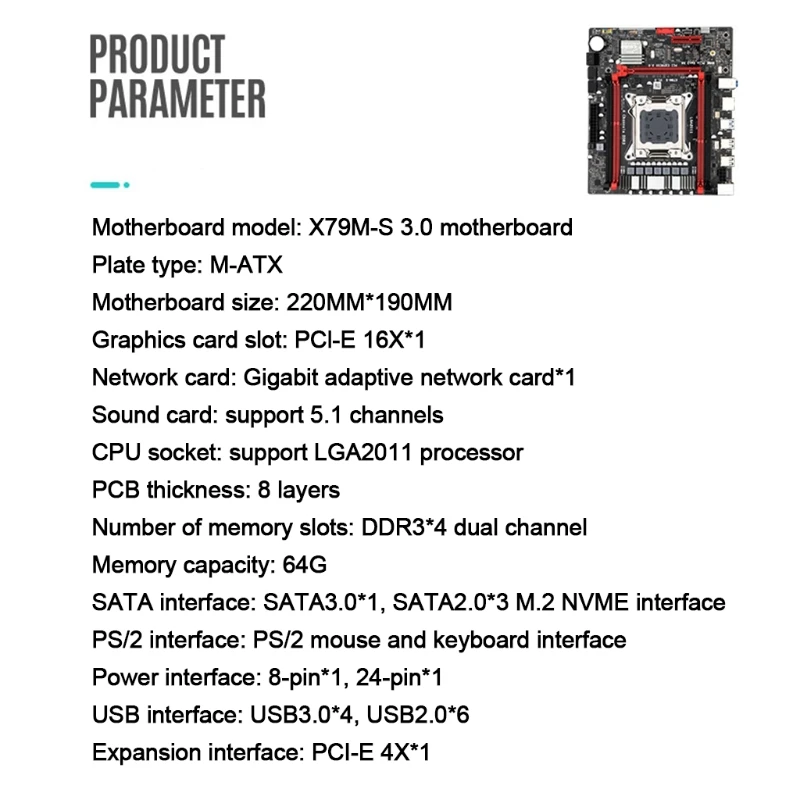 PRODUCT
PARAMETER

Motherboard model: X79M-S 3.0 motherboard
Plate type: M-ATX
Motherboard size: 220MM*190MM
Graphics card slot: PCI-E 16X*1
Network card: Gigabit adaptive network card*1
Sound card: support 5.1 channels
CPU socket: support LGA2011 processor
PCB thickness: 8 layers
Number of memory slots: DDR3*4 dual channel
Memory capacity: 64G
SATA interface: SATA3.0*1, SATA2.0*3 M.2 NVME interface
PS/2 interface: PS/2 mouse and keyboard interface
Power interface: 8-pin*1, 24-pin*1
USB interface: USB3.0*4, USB2.0*6
Expansion interface: PCI-E 4X*1