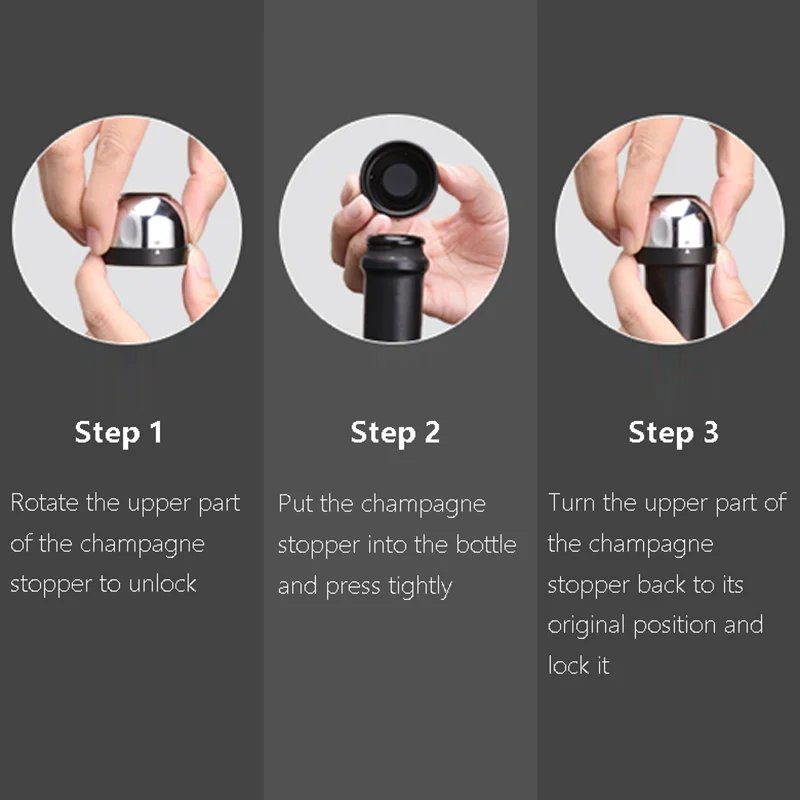 Step 1

Rotate the upper part of the champagne stopper to unlock

Step 2

Put the champagne stopper into the bottle and press tightly

Step 3

Turn the upper part of the champagne stopper back to its original position and lock it