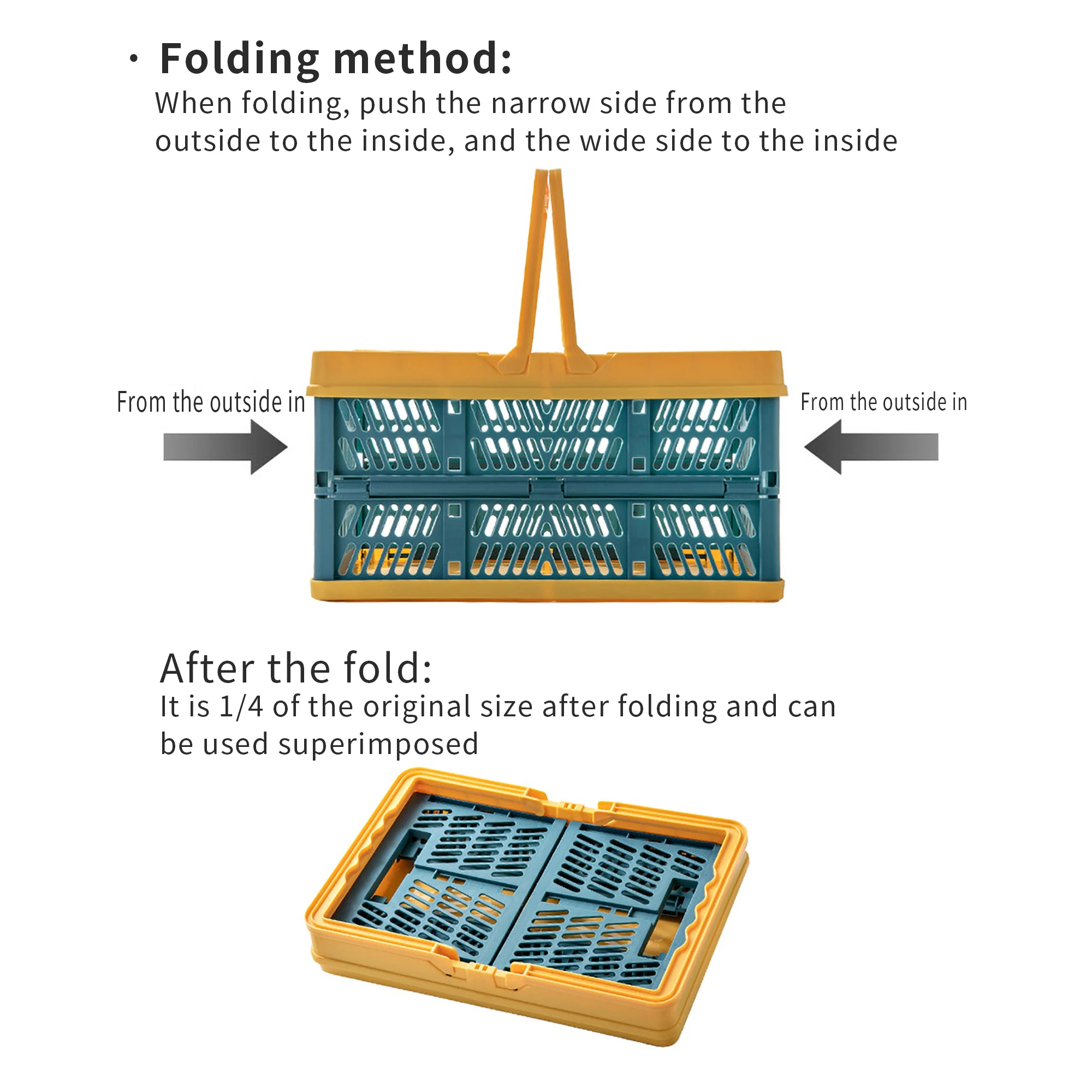 · Folding method:
When folding, push the narrow side from the outside to the inside, and the wide side to the inside

From the outside in

From the outside in

After the fold:
It is 1/4 of the original size after folding and can be used superimposed