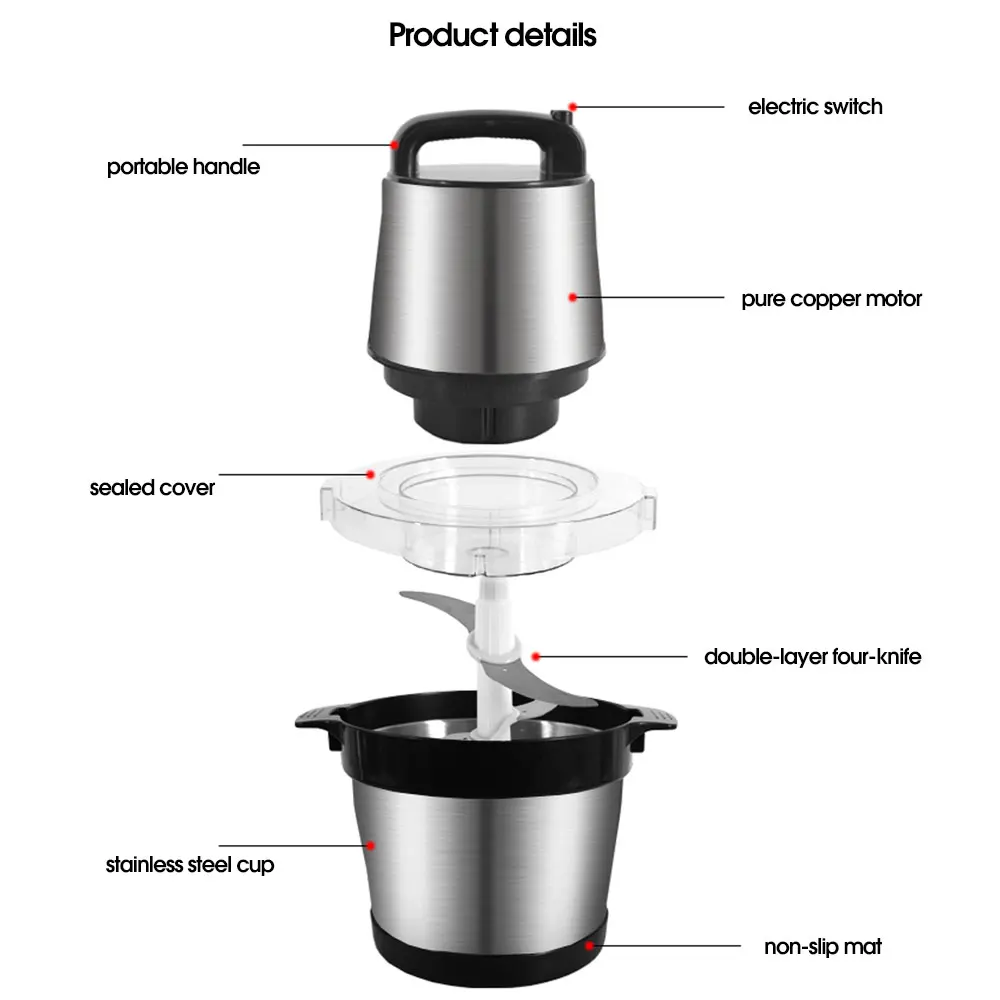 Product details

electric switch

portable handle

pure copper motor

sealed cover

double-layer four-knife

stainless steel cup

non-slip mat