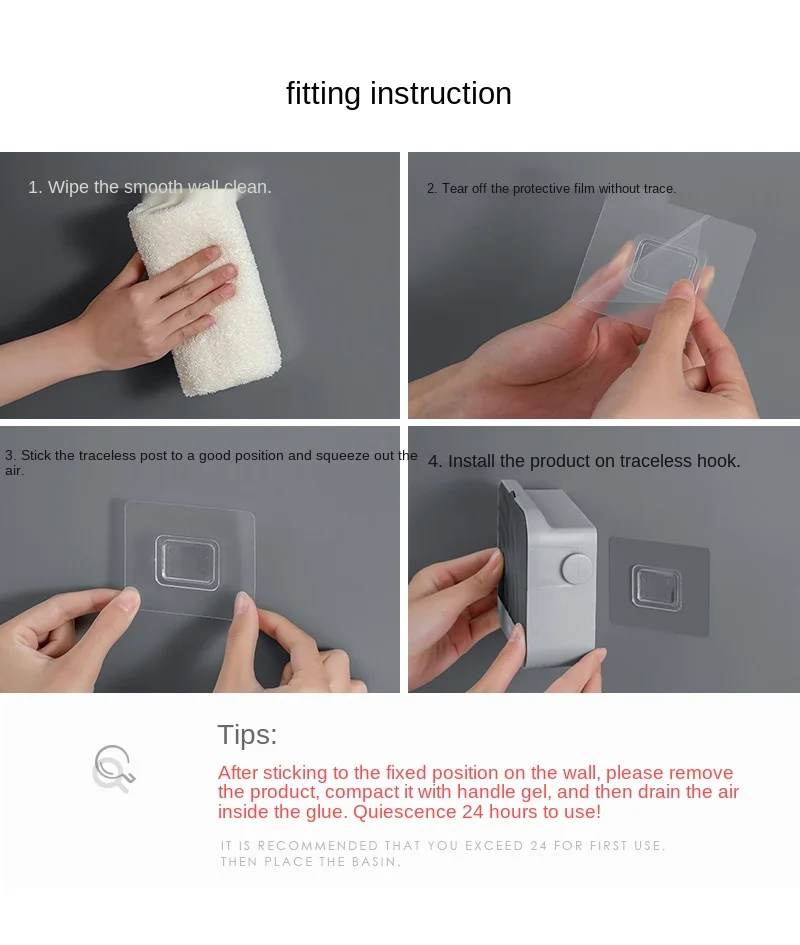 fitting instruction

1. Wipe the smooth wall clean.

2. Tear off the protective film without trace.

3. Stick the traceless post to a good position and squeeze out the air.

4. Install the product on traceless hook.

Tips:

After sticking to the fixed position on the wall, please remove the product, compact it with handle gel, and then drain the air inside the glue. Quiescence 24 hours to use!

IT IS RECOMMENDED THAT YOU EXCEED 24 FOR FIRST USE. THEN PLACE THE BASIN.