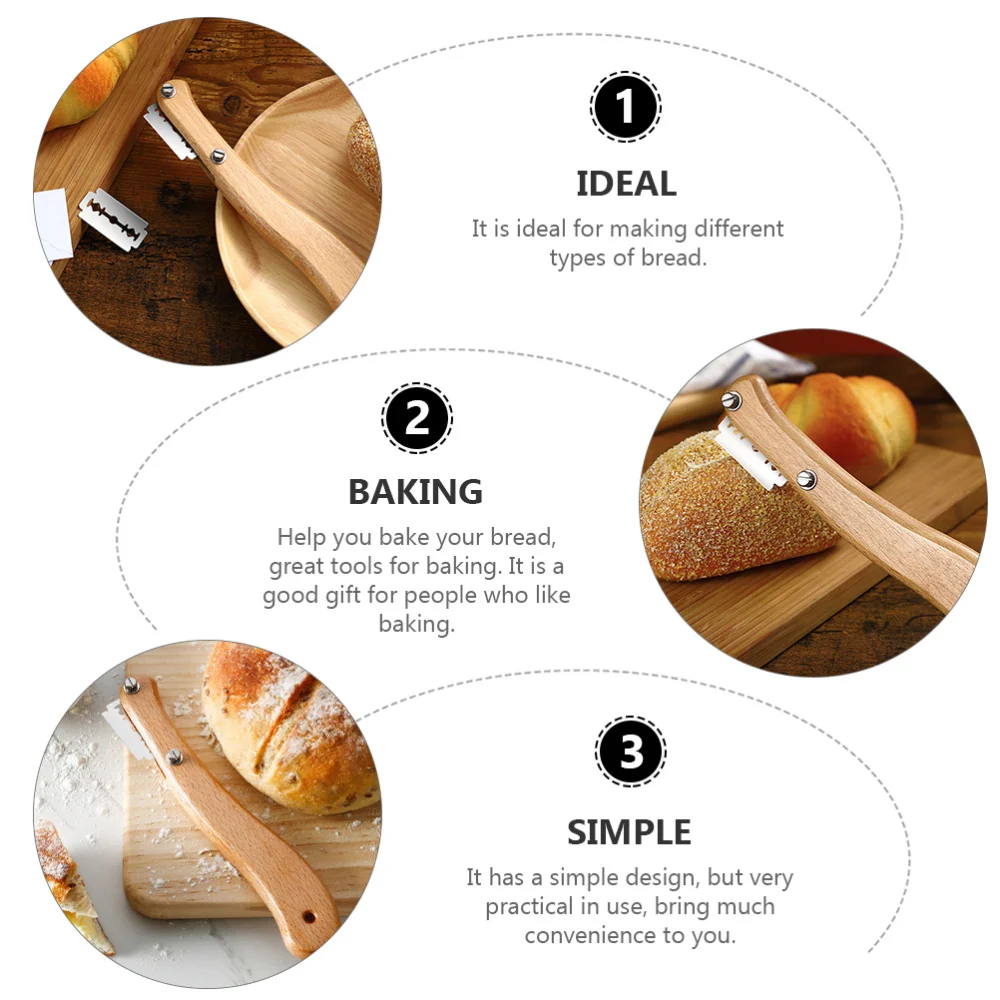 1

IDEAL

It is ideal for making different types of bread.

2

BAKING

Help you bake your bread, great tools for baking. It is a good gift for people who like baking.

3

SIMPLE

It has a simple design, but very practical in use, bring much convenience to you.