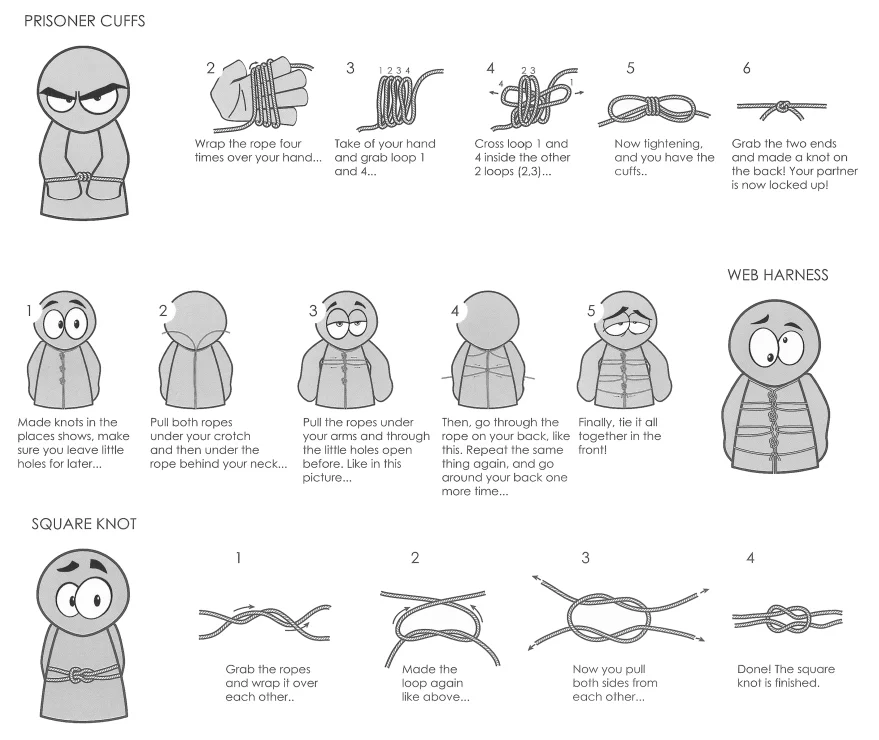 PRISONER CUFFS

2
Wrap the rope four times over your hand...

3
1 2 3 4
Take of your hand and grab loop 1 and 4...

4
2 3
4
1
Cross loop 1 and 4 inside the other 2 loops (2,3)...

5
Now tightening, and you have the cuffs..

6
Grab the two ends and made a knot on the back! Your partner is now locked up!

WEB HARNESS

1
Made knots in the places shows, make sure you leave little holes for later...

2
Pull both ropes under your crotch and then under the rope behind your neck...

3
Pull the ropes under your arms and through the little holes open before. Like in this picture...

4
Then, go through the rope on your back, like this. Repeat the same thing again, and go around your back one more time...

5
Finally, tie it all together in the front!

SQUARE KNOT

1
Grab the ropes and wrap it over each other..

2
Made the loop again like above...

3
Now you pull both sides from each other...

4
Done! The square knot is finished.