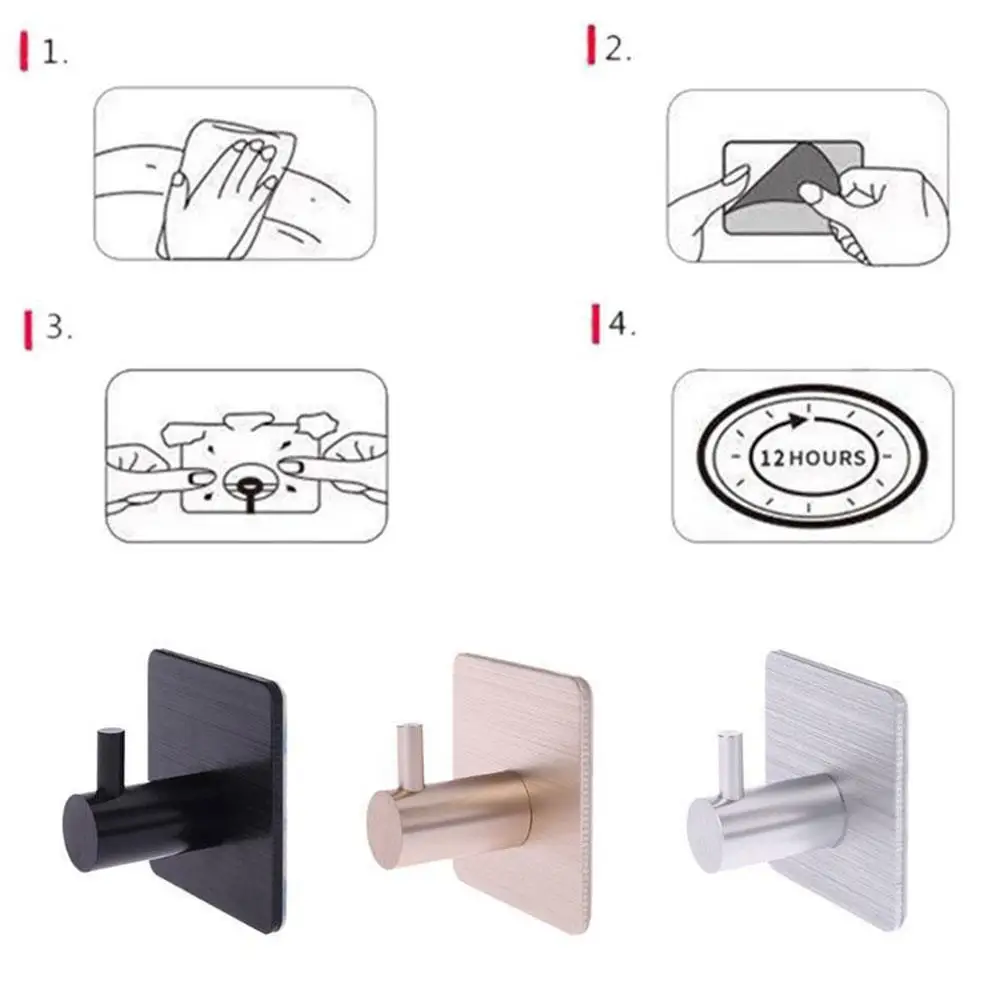 1.

2.

3.

4.

12 HOURS