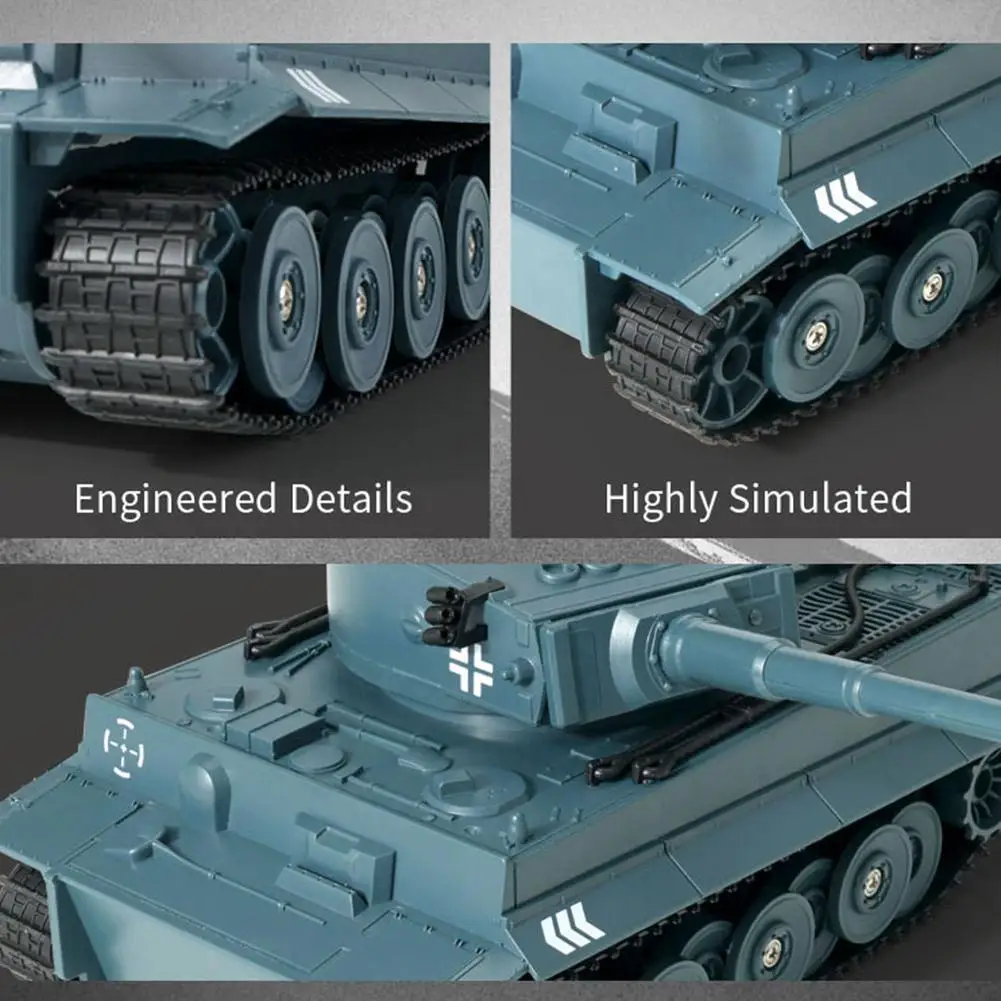 Engineered Details

Highly Simulated