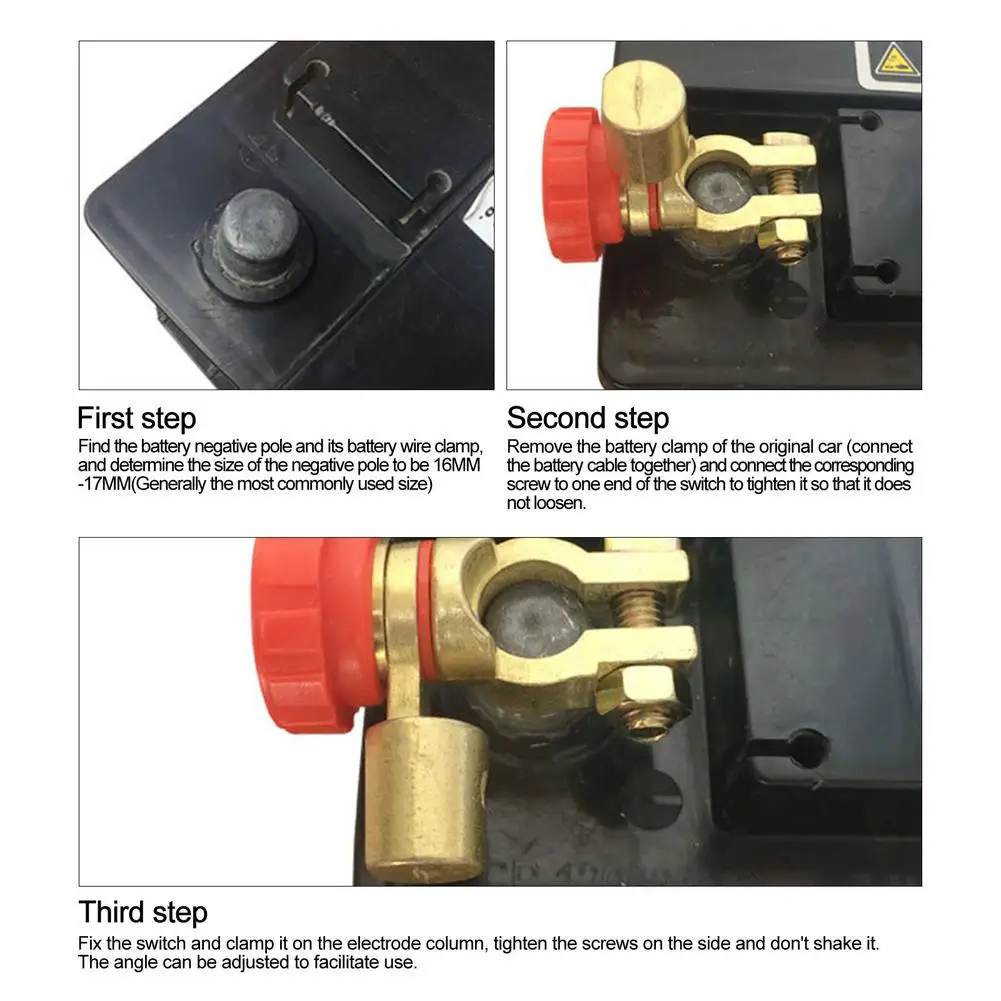 First step
Find the battery negative pole and its battery wire clamp, and determine the size of the negative pole to be 16MM -17MM(Generally the most commonly used size)

Second step
Remove the battery clamp of the original car (connect the battery cable together) and connect the corresponding screw to one end of the switch to tighten it so that it does not loosen.

Third step
Fix the switch and clamp it on the electrode column, tighten the screws on the side and don't shake it. The angle can be adjusted to facilitate use.