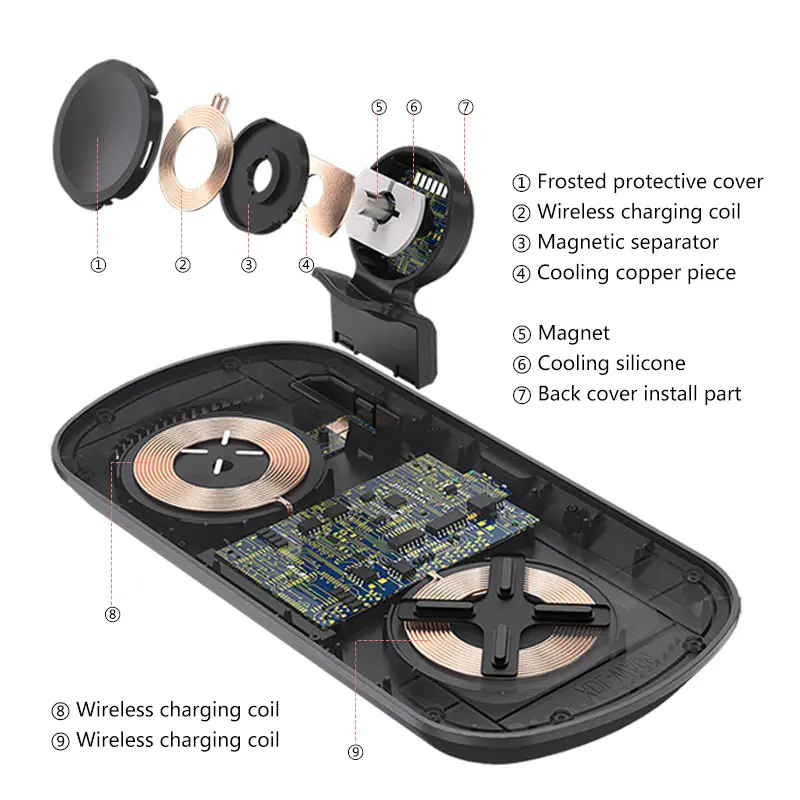 ⑤ ⑥ ⑦

① ② ③ ④

① Frosted protective cover
② Wireless charging coil
③ Magnetic separator
④ Cooling copper piece

⑤ Magnet
⑥ Cooling silicone
⑦ Back cover install part

⑧

⑧ Wireless charging coil
⑨ Wireless charging coil

⑨