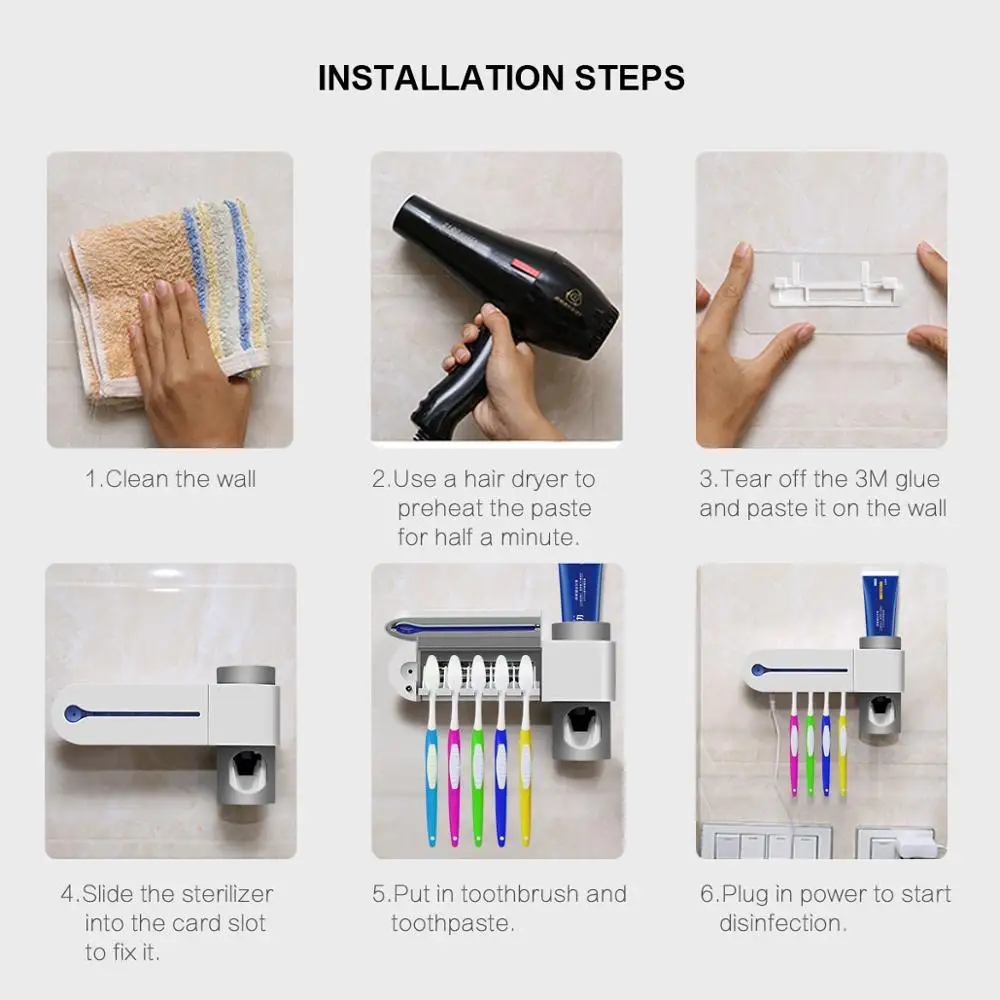 INSTALLATION STEPS

1.Clean the wall

2.Use a hair dryer to preheat the paste for half a minute.

3.Tear off the 3M glue and paste it on the wall

4.Slide the sterilizer into the card slot to fix it.

5.Put in toothbrush and toothpaste.

6.Plug in power to start disinfection.