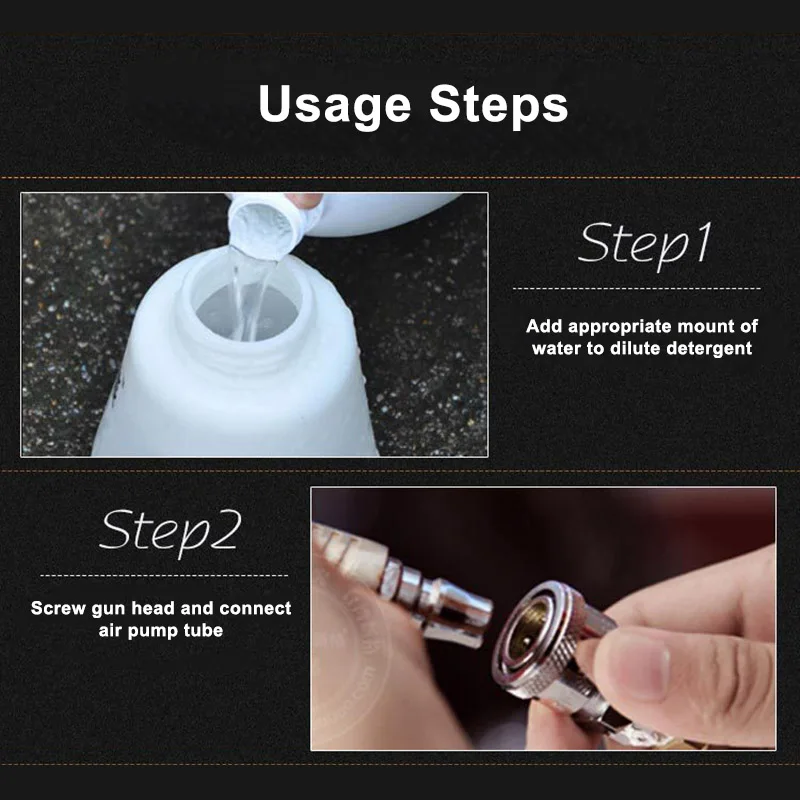 Usage Steps

Step1

Add appropriate mount of water to dilute detergent

Step2

Screw gun head and connect air pump tube