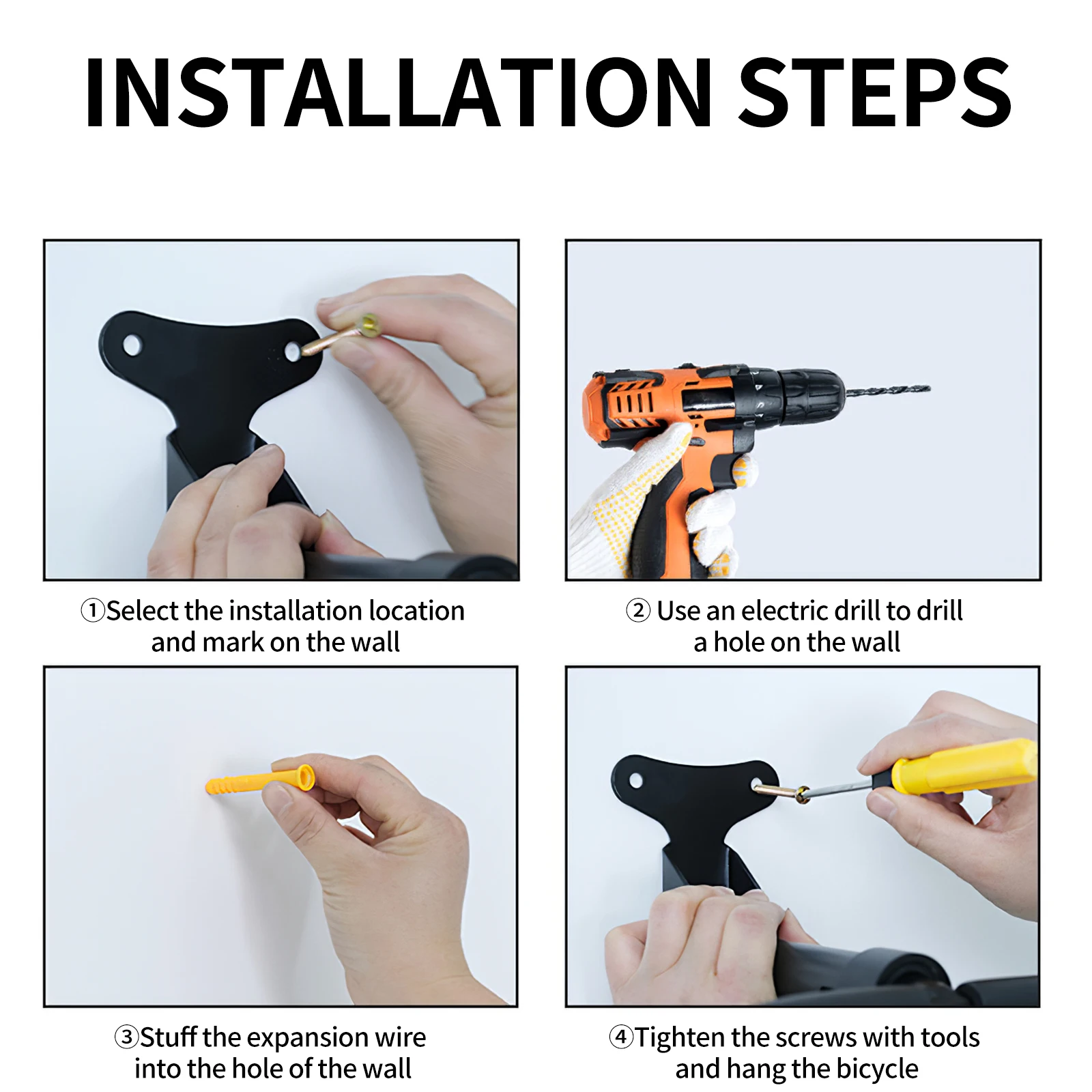 INSTALLATION STEPS

①Select the installation location and mark on the wall

② Use an electric drill to drill a hole on the wall

③Stuff the expansion wire into the hole of the wall

④Tighten the screws with tools and hang the bicycle