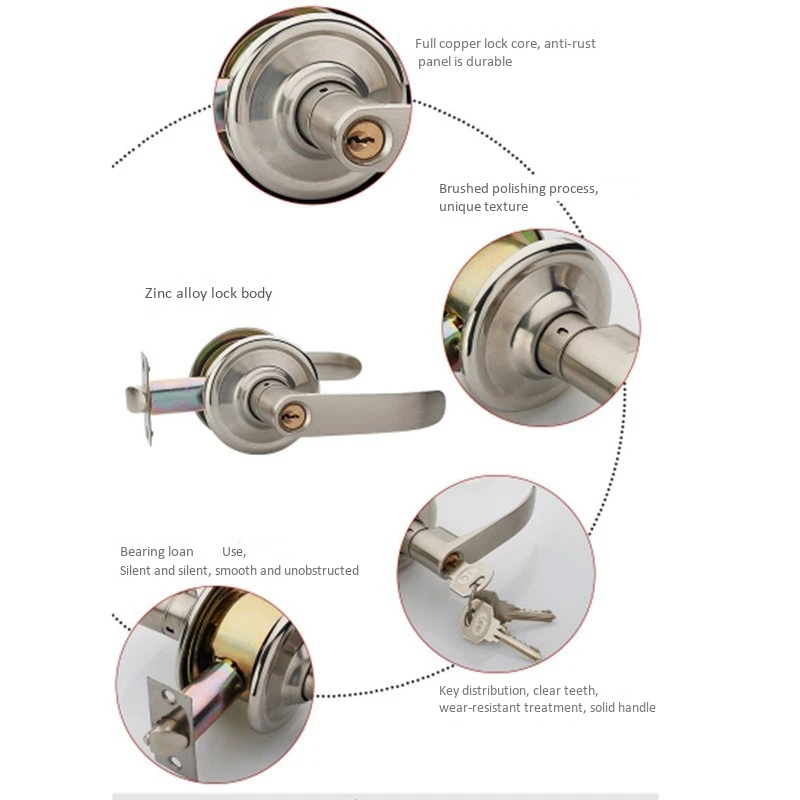 Full copper lock core, anti-rust panel is durable

Brushed polishing process, unique texture

Zinc alloy lock body

Bearing loan Use,
Silent and silent, smooth and unobstructed

Key distribution, clear teeth, wear-resistant treatment, solid handle