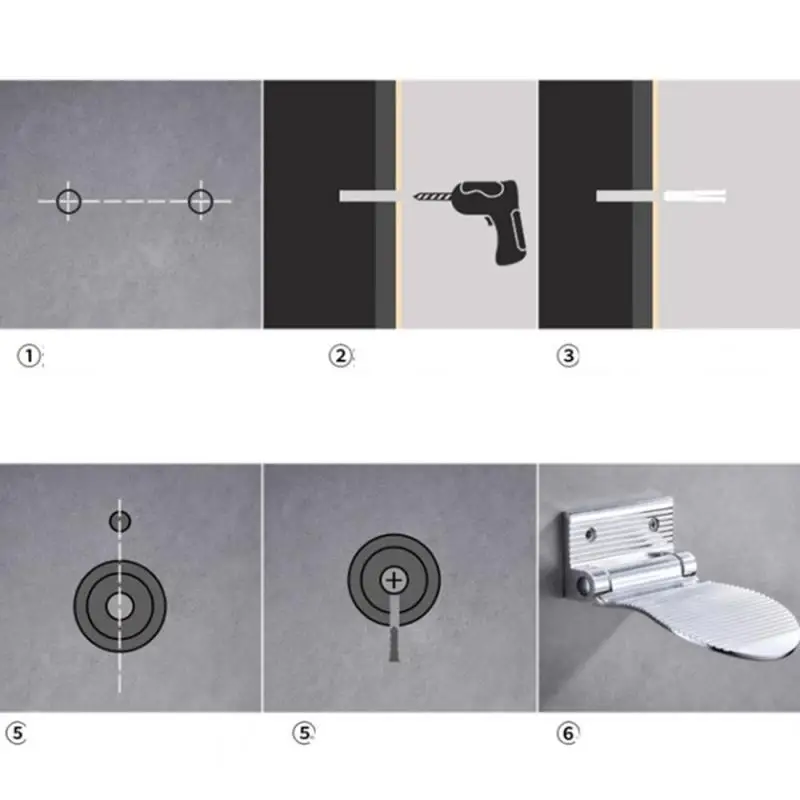 ①

②

③

⑤

⑤

⑥