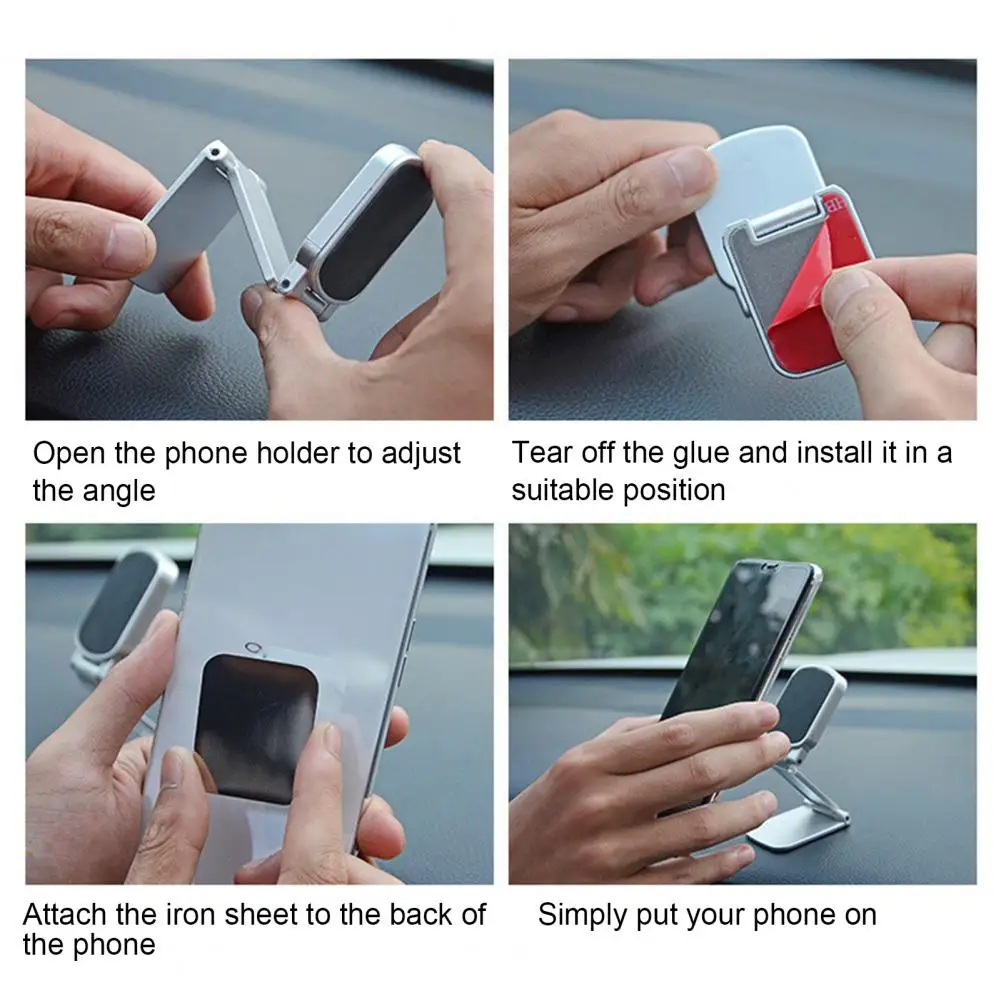 Open the phone holder to adjust the angle

Tear off the glue and install it in a suitable position

Attach the iron sheet to the back of the phone

Simply put your phone on