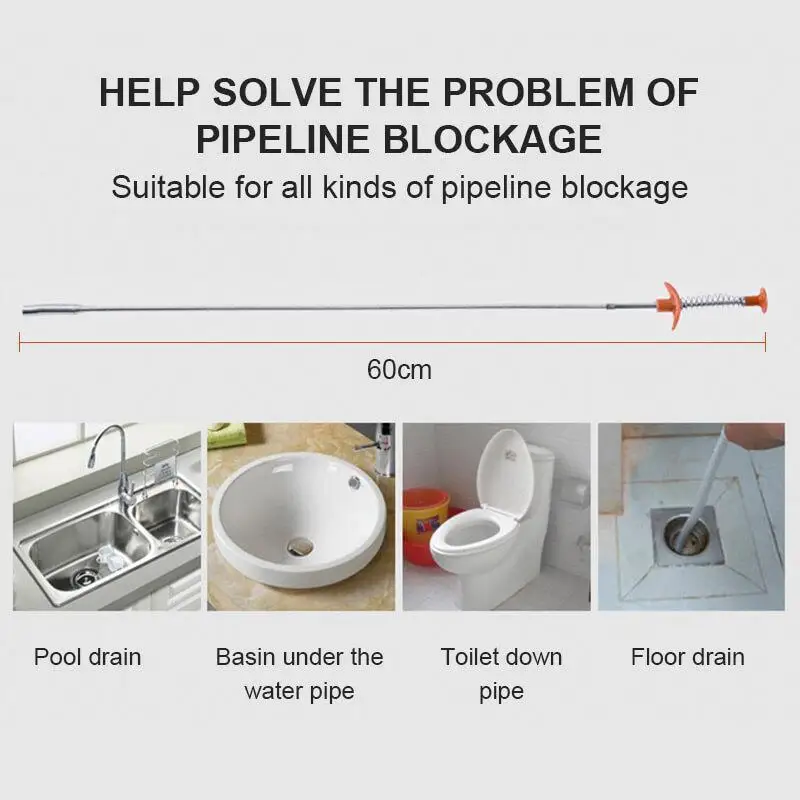 HELP SOLVE THE PROBLEM OF PIPELINE BLOCKAGE

Suitable for all kinds of pipeline blockage

60cm

Pool drain

Basin under the water pipe

Toilet down pipe

Floor drain