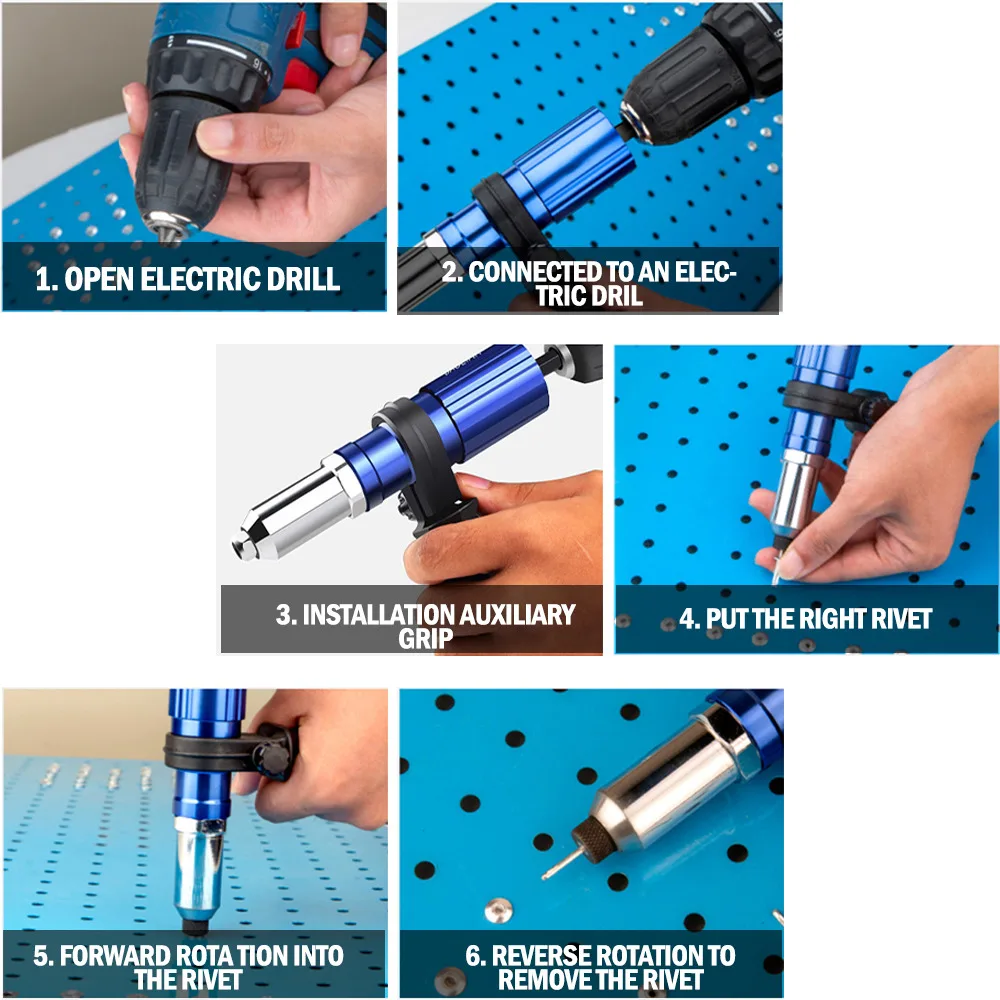 1. OPEN ELECTRIC DRILL

2. CONNECTED TO AN ELECTRIC DRIL

3. INSTALLATION AUXILIARY GRIP

4. PUT THE RIGHT RIVET

5. FORWARD ROTA TION INTO THE RIVET

6. REVERSE ROTATION TO REMOVE THE RIVET