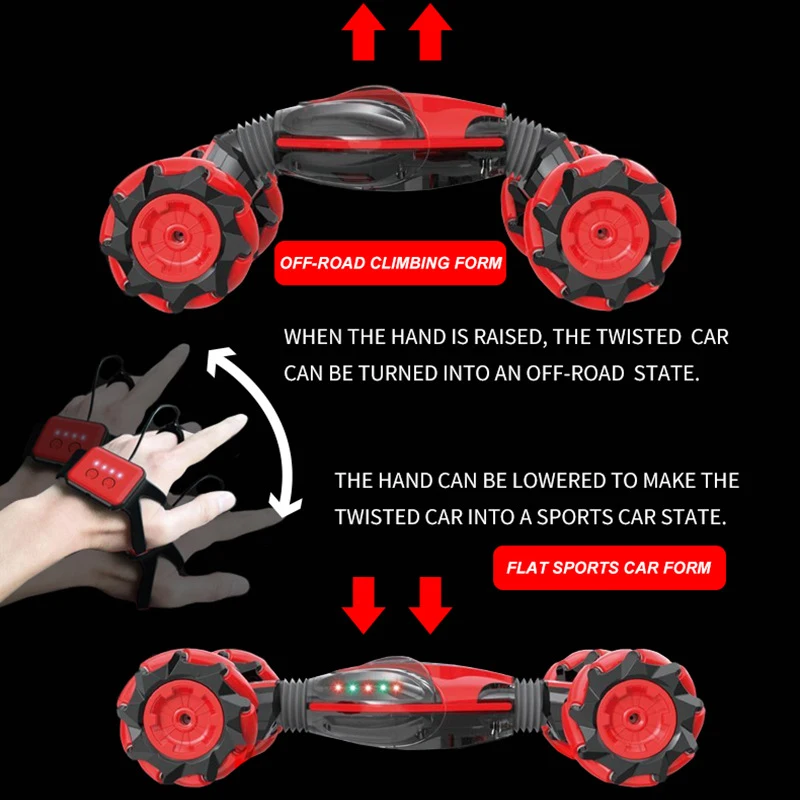 OFF-ROAD CLIMBING FORM

WHEN THE HAND IS RAISED, THE TWISTED CAR CAN BE TURNED INTO AN OFF-ROAD STATE.

THE HAND CAN BE LOWERED TO MAKE THE TWISTED CAR INTO A SPORTS CAR STATE.

FLAT SPORTS CAR FORM