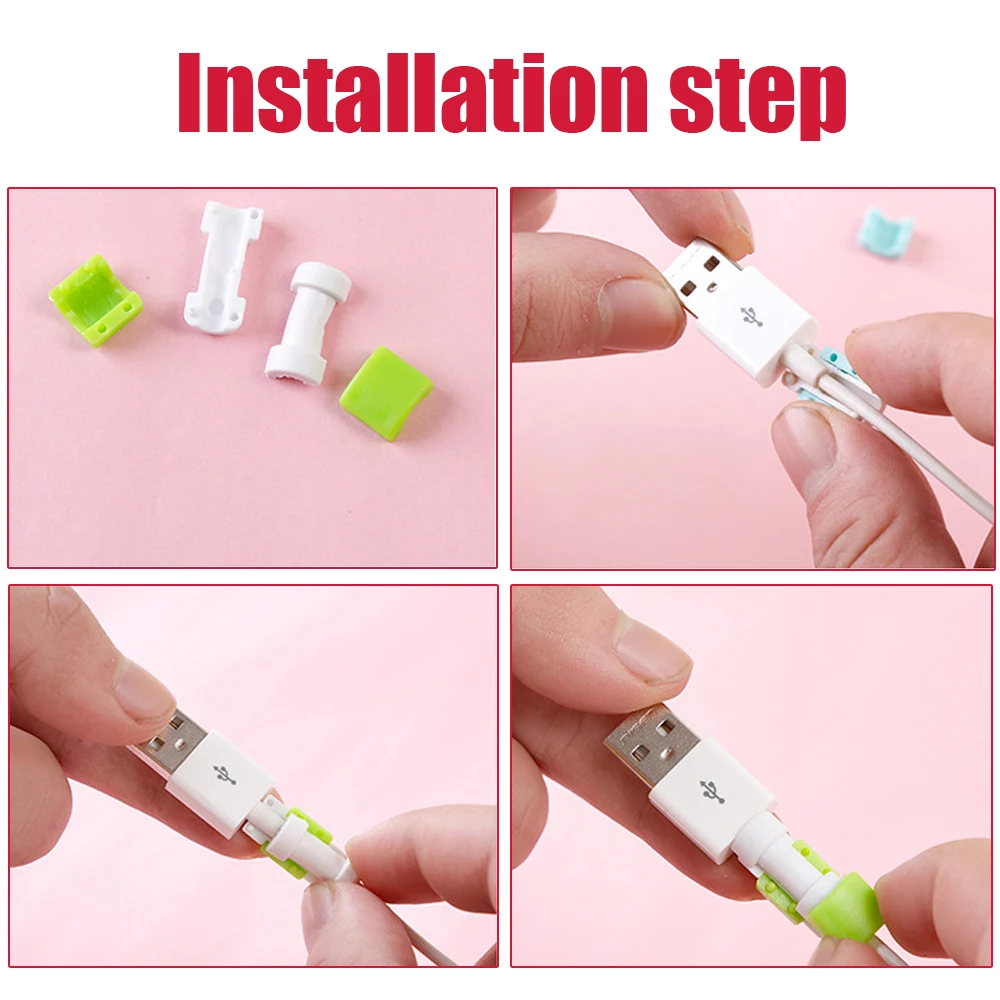 Installation step