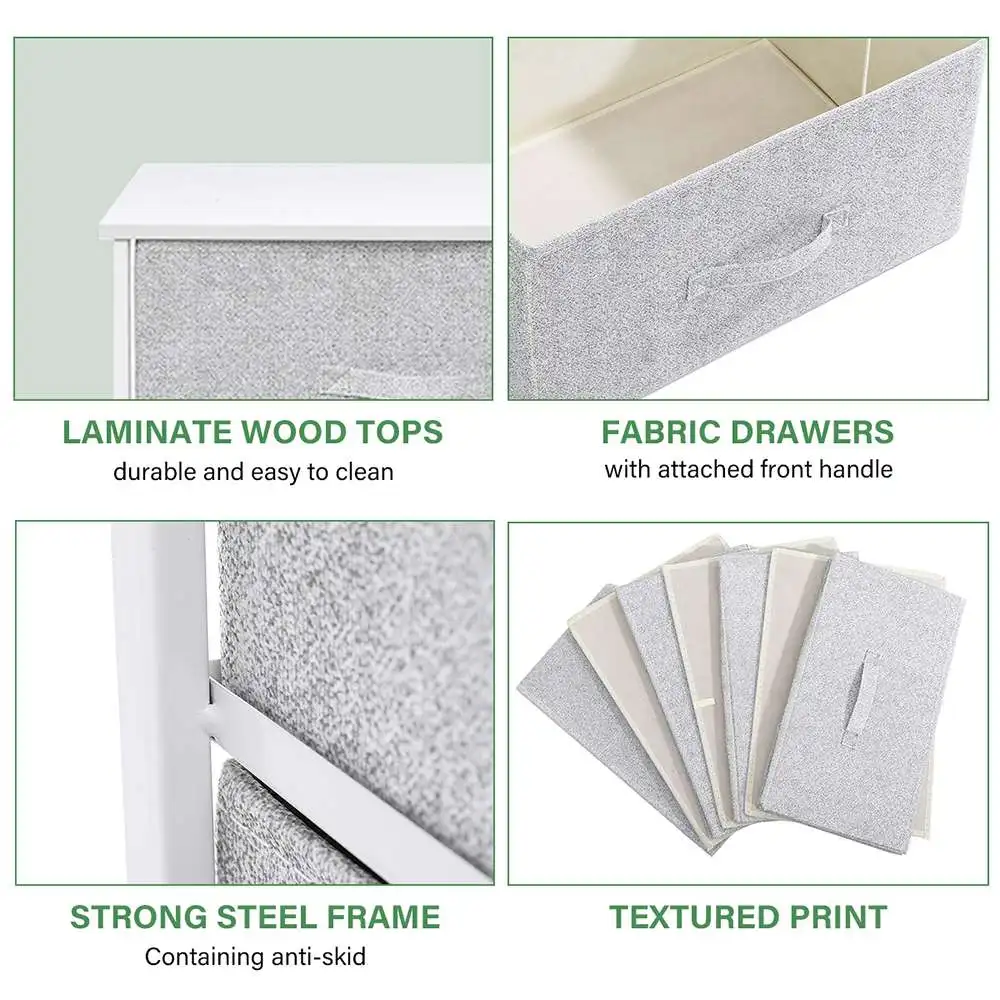 LAMINATE WOOD TOPS
durable and easy to clean

FABRIC DRAWERS
with attached front handle

STRONG STEEL FRAME
Containing anti-skid

TEXTURED PRINT