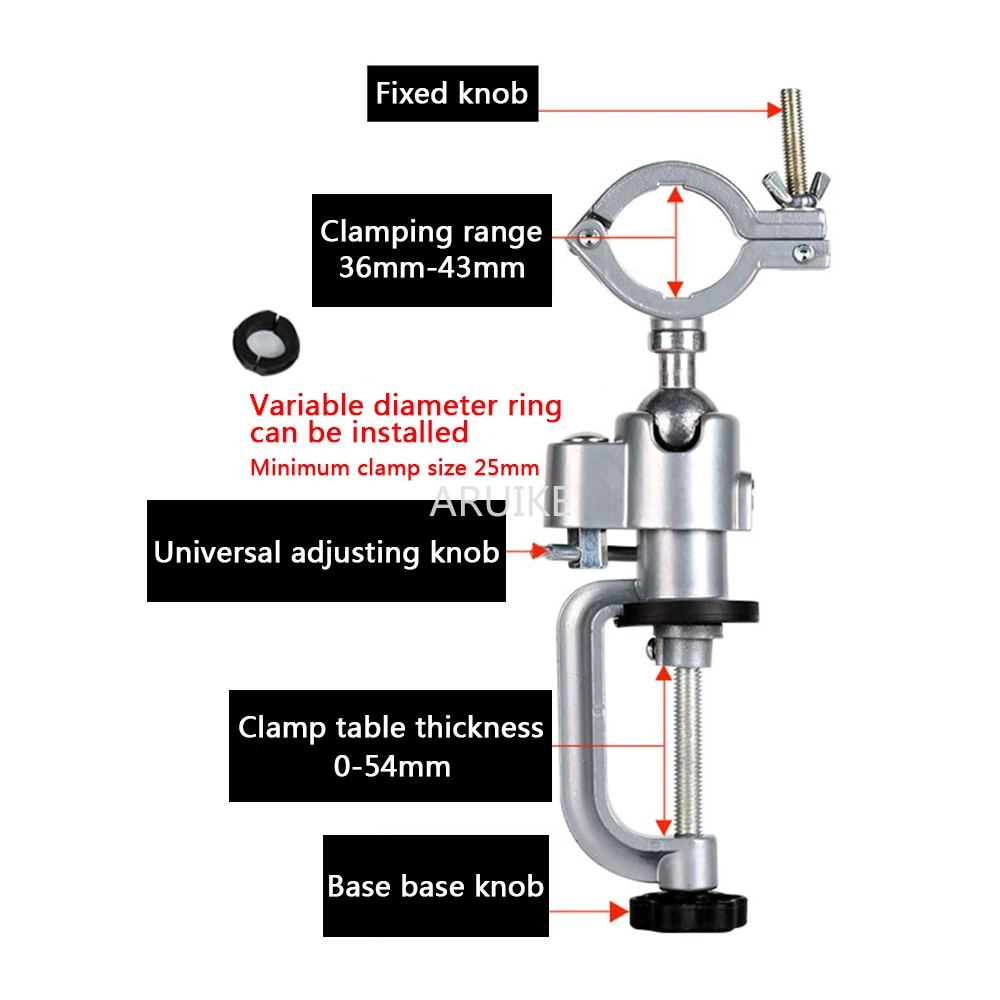 Fixed knob

Clamping range
36mm-43mm

Variable diameter ring can be installed
Minimum clamp size 25mm

ARUIKE

Universal adjusting knob

Clamp table thickness
0-54mm

Base base knob