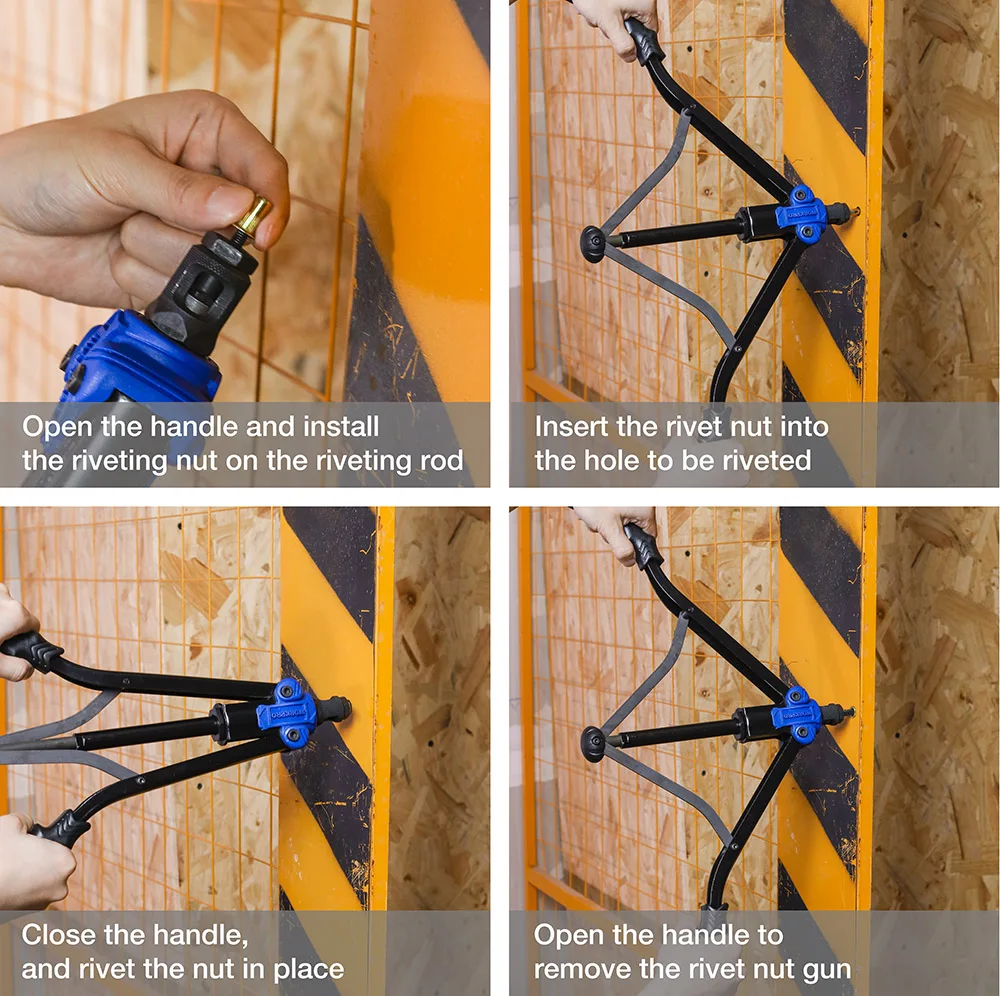 Open the handle and install the riveting nut on the riveting rod

Insert the rivet nut into the hole to be riveted

Close the handle, and rivet the nut in place

Open the handle to remove the rivet nut gun