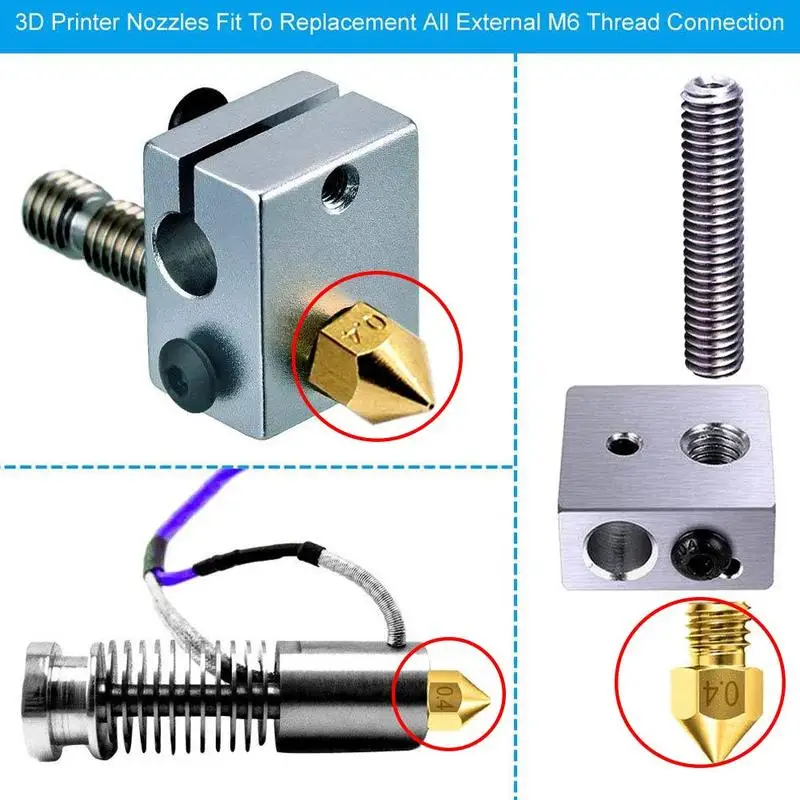 3D Printer Nozzles Fit To Replacement All External M6 Thread Connection

0.4

0.4

0.4