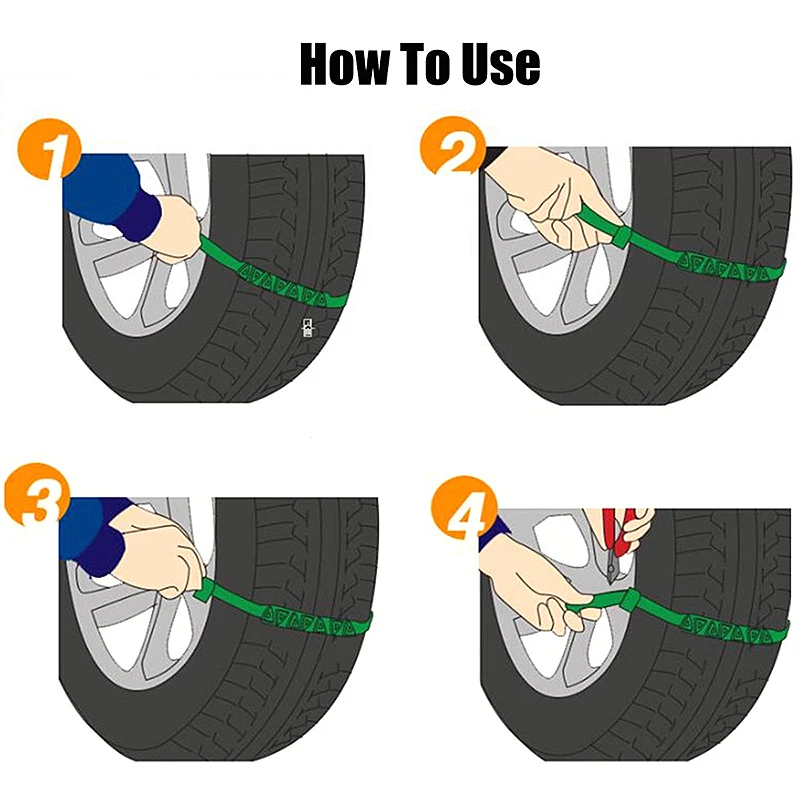 How To Use

1

2

3

4