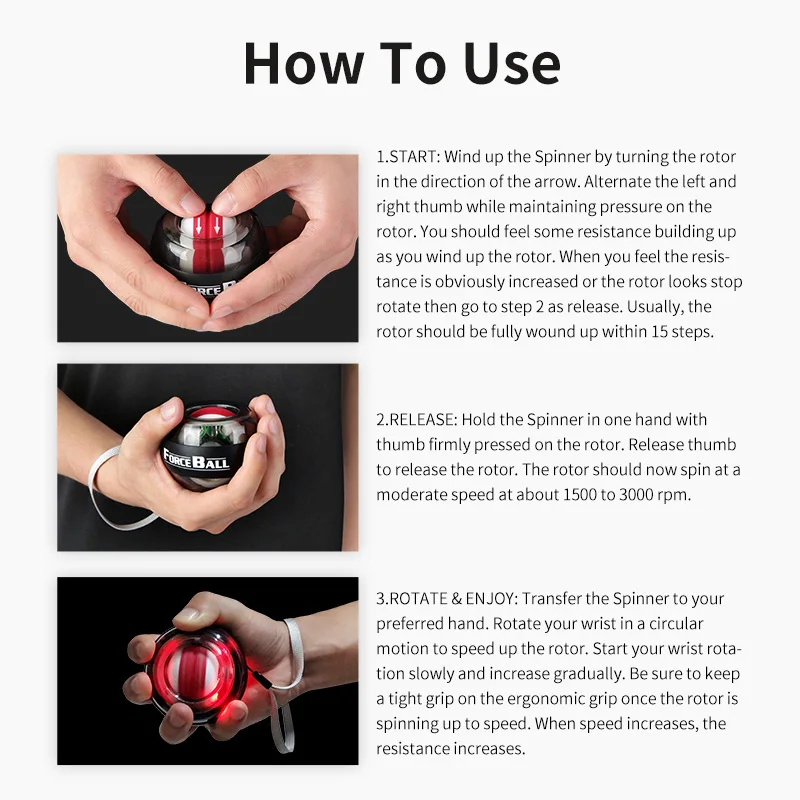 How To Use

FORCE B

1.START: Wind up the Spinner by turning the rotor in the direction of the arrow. Alternate the left and right thumb while maintaining pressure on the rotor. You should feel some resistance building up as you wind up the rotor. When you feel the resistance is obviously increased or the rotor looks stop rotate then go to step 2 as release. Usually, the rotor should be fully wound up within 15 steps.

FORCE BALL

2.RELEASE: Hold the Spinner in one hand with thumb firmly pressed on the rotor. Release thumb to release the rotor. The rotor should now spin at a moderate speed at about 1500 to 3000 rpm.

3.ROTATE & ENJOY: Transfer the Spinner to your preferred hand. Rotate your wrist in a circular motion to speed up the rotor. Start your wrist rotation slowly and increase gradually. Be sure to keep a tight grip on the ergonomic grip once the rotor is spinning up to speed. When speed increases, the resistance increases.