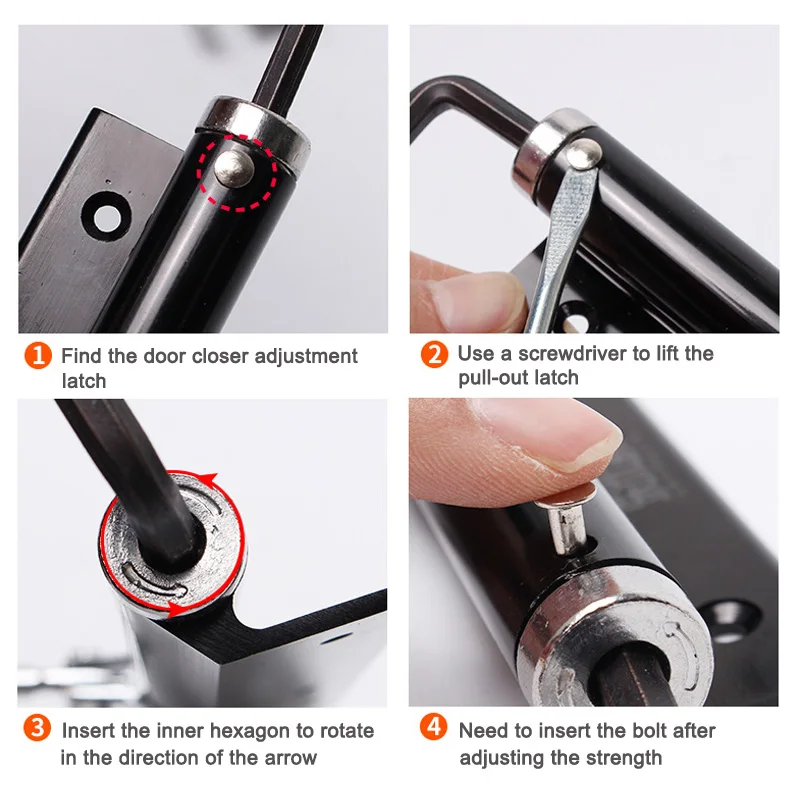 1 Find the door closer adjustment latch

2 Use a screwdriver to lift the pull-out latch

3 Insert the inner hexagon to rotate in the direction of the arrow

4 Need to insert the bolt after adjusting the strength