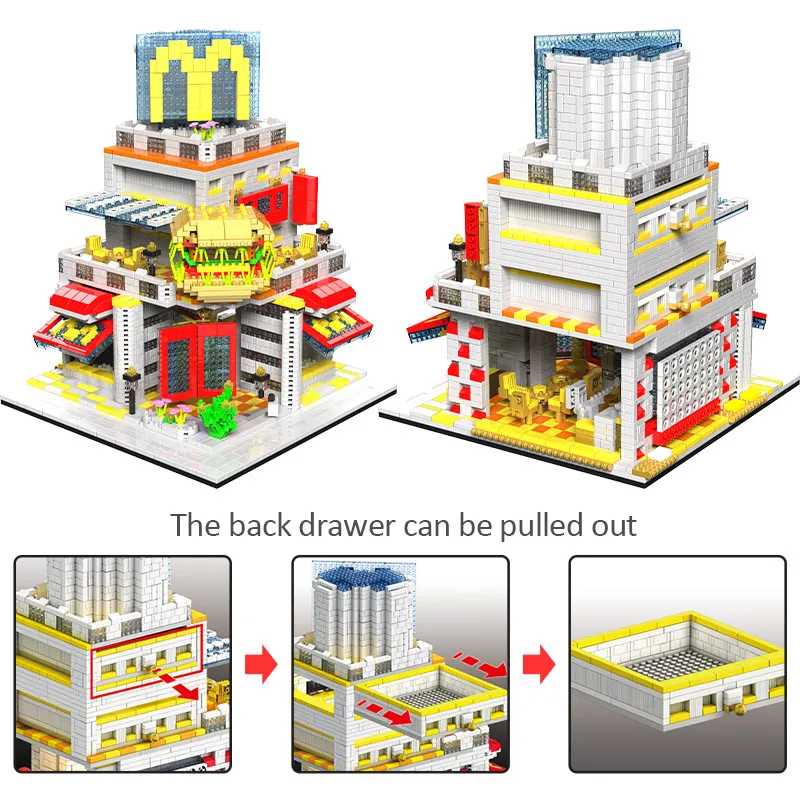 The back drawer can be pulled out