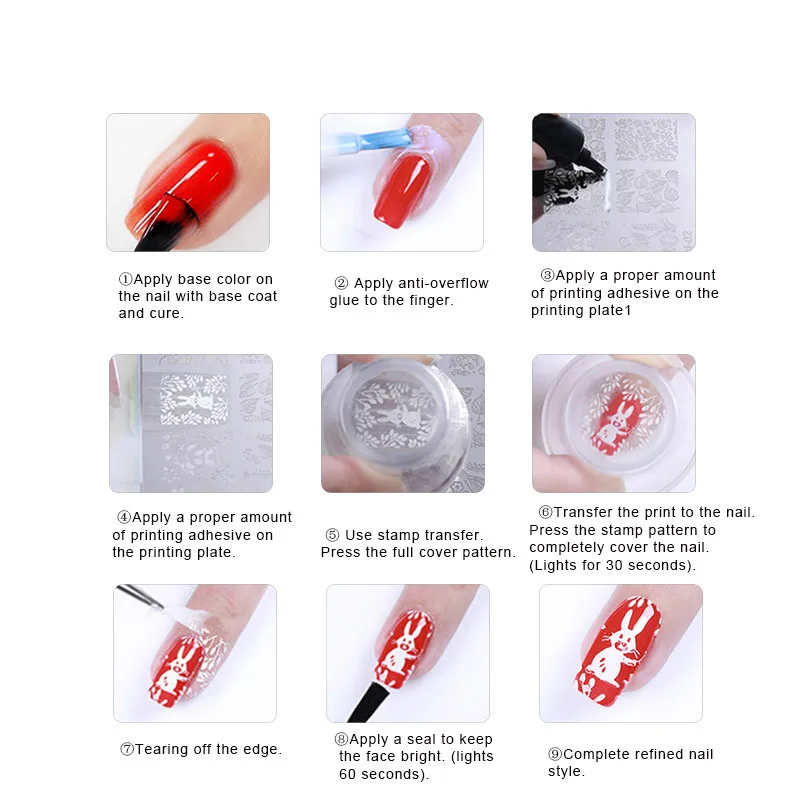 ①Apply base color on the nail with base coat and cure.

② Apply anti-overflow glue to the finger.

③Apply a proper amount of printing adhesive on the printing plate1

④Apply a proper amount of printing adhesive on the printing plate.

⑤ Use stamp transfer. Press the full cover pattern.

⑥Transfer the print to the nail. Press the stamp pattern to completely cover the nail. (Lights for 30 seconds).

⑦Tearing off the edge.

⑧Apply a seal to keep the face bright. (lights 60 seconds).

⑨Complete refined nail style.