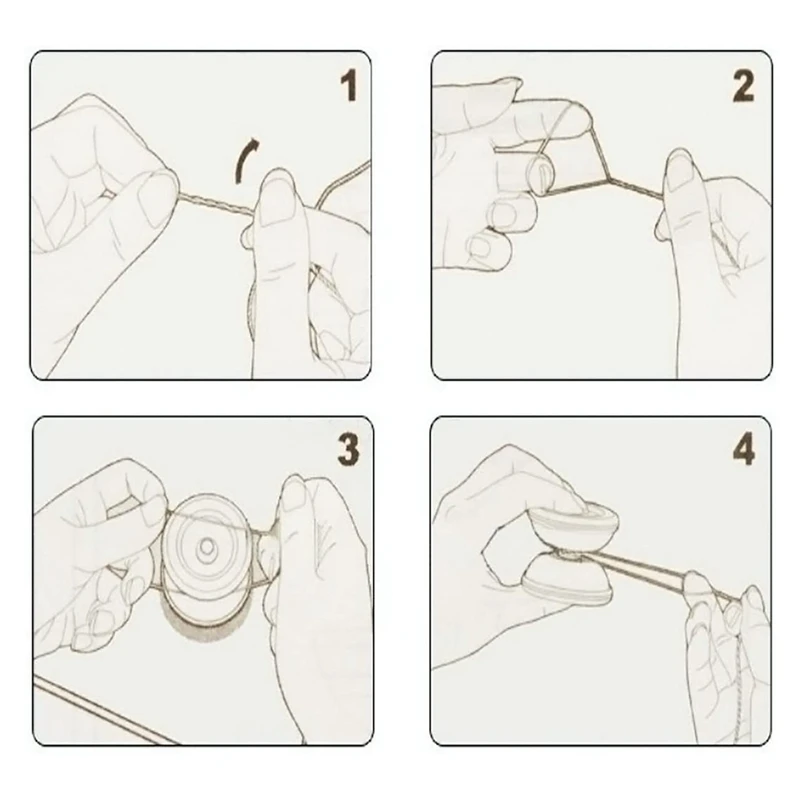 1

2

3

4