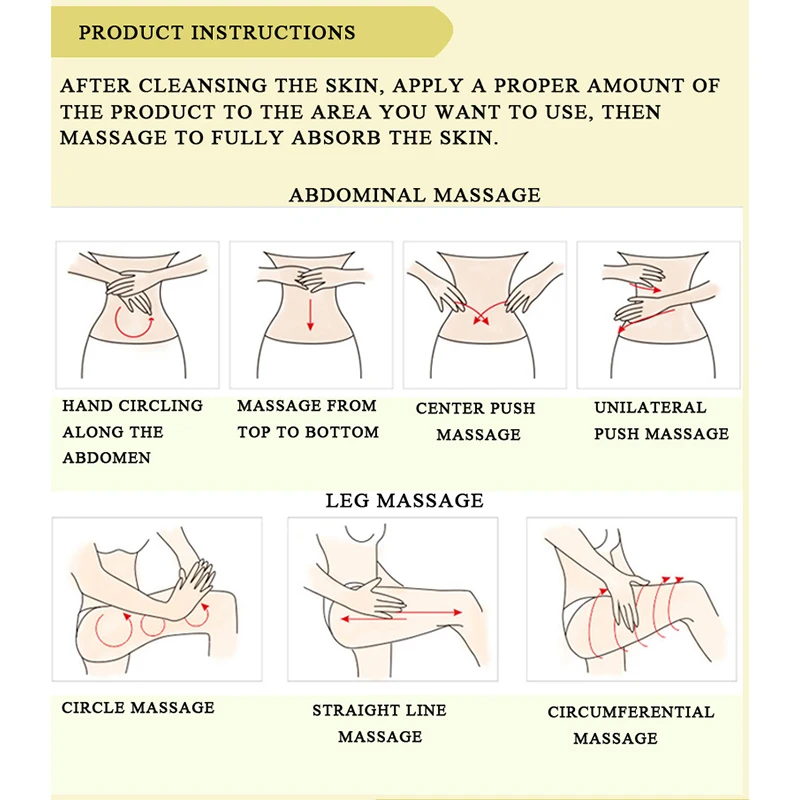 PRODUCT INSTRUCTIONS

AFTER CLEANSING THE SKIN, APPLY A PROPER AMOUNT OF THE PRODUCT TO THE AREA YOU WANT TO USE, THEN MASSAGE TO FULLY ABSORB THE SKIN.

ABDOMINAL MASSAGE

HAND CIRCLING ALONG THE ABDOMEN

MASSAGE FROM TOP TO BOTTOM

CENTER PUSH MASSAGE

UNILATERAL PUSH MASSAGE

LEG MASSAGE

CIRCLE MASSAGE

STRAIGHT LINE MASSAGE

CIRCUMFERENTIAL MASSAGE