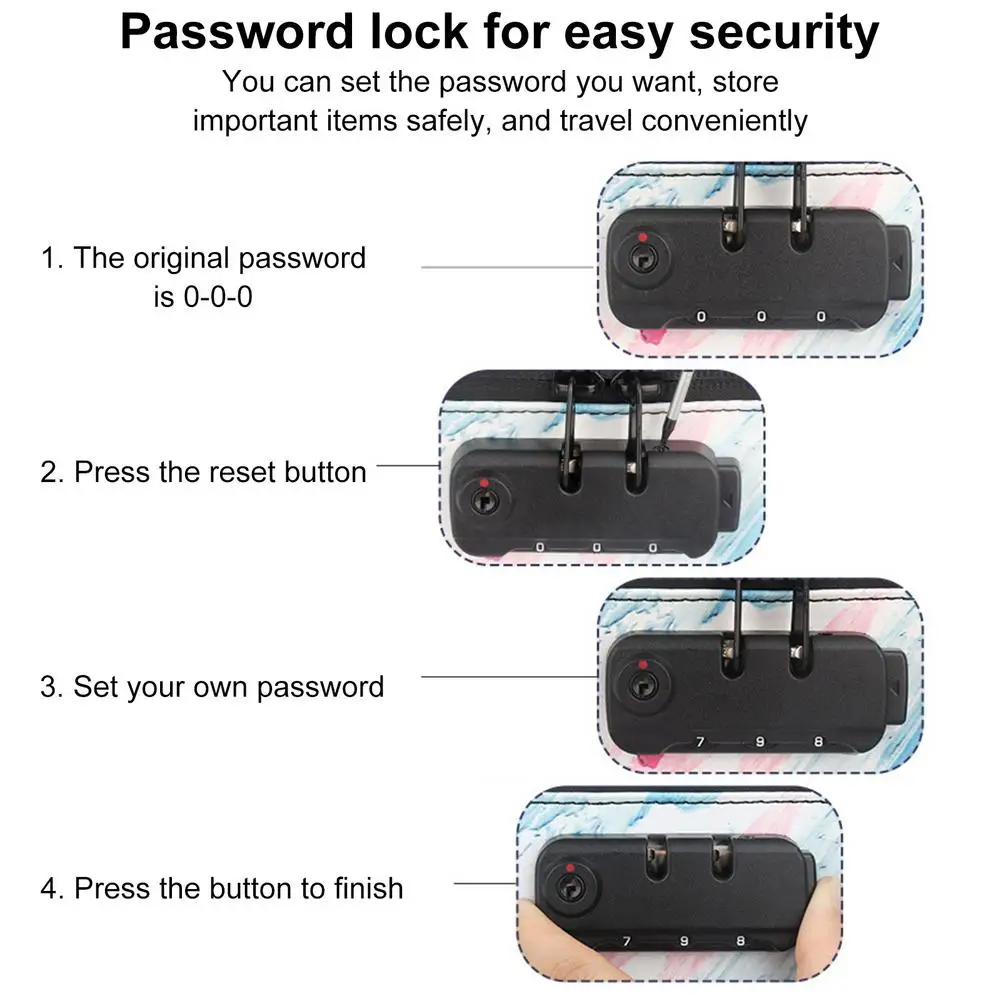 Password lock for easy security

You can set the password you want, store important items safely, and travel conveniently

1. The original password is 0-0-0

0 0 0

2. Press the reset button

0 0 0

3. Set your own password

7 9 8

4. Press the button to finish

7 9 8