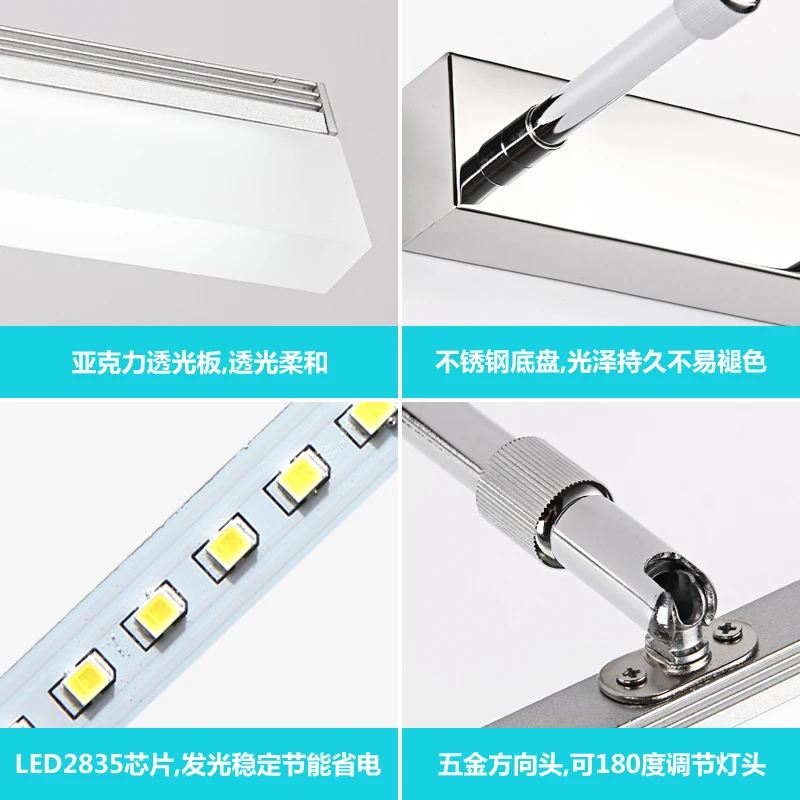 亚克力透光板,透光柔和

不锈钢底盘,光泽持久不易褪色

LED2835芯片,发光稳定节能省电

五金方向头,可180度调节灯头