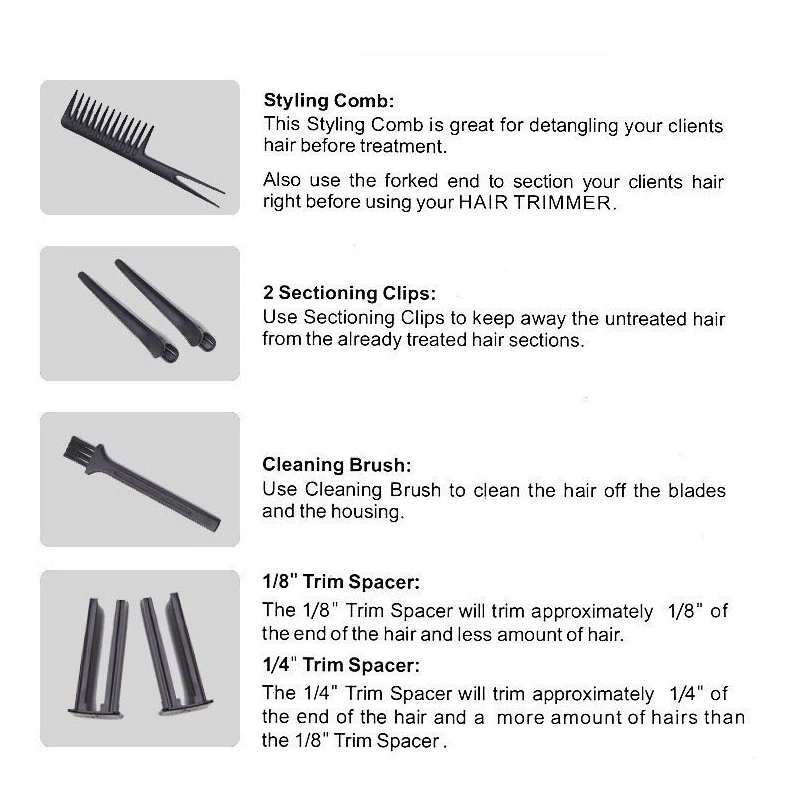 Styling Comb:
This Styling Comb is great for detangling your clients hair before treatment.

Also use the forked end to section your clients hair right before using your HAIR TRIMMER.

2 Sectioning Clips:
Use Sectioning Clips to keep away the untreated hair from the already treated hair sections.

Cleaning Brush:
Use Cleaning Brush to clean the hair off the blades and the housing.

1/8" Trim Spacer:
The 1/8" Trim Spacer will trim approximately 1/8" of the end of the hair and less amount of hair.

1/4" Trim Spacer:
The 1/4" Trim Spacer will trim approximately 1/4" of the end of the hair and a more amount of hairs than the 1/8" Trim Spacer.