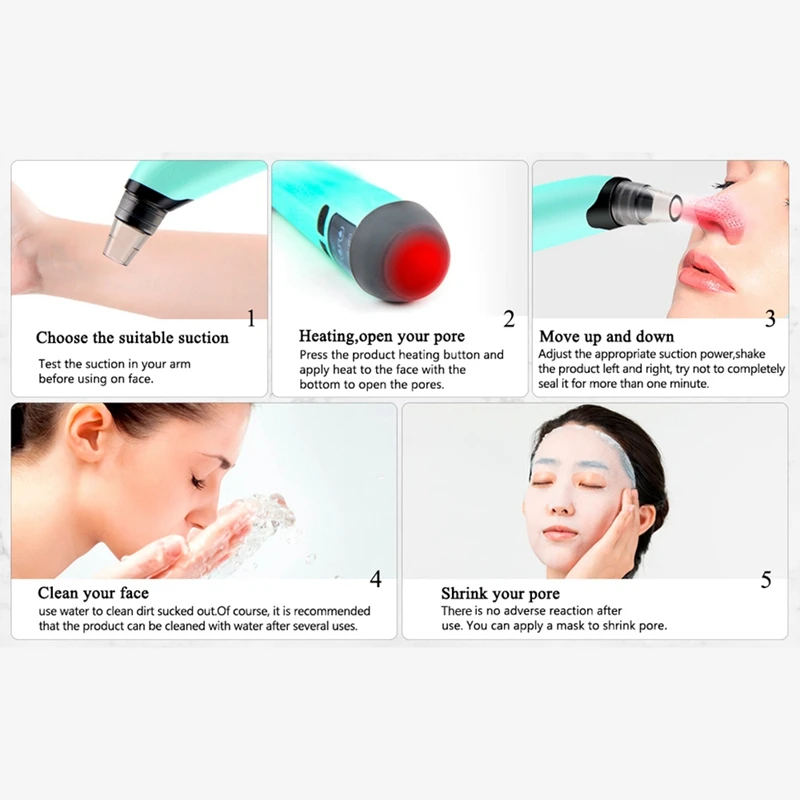 1
Choose the suitable suction
Test the suction in your arm before using on face.

2
Heating,open your pore
Press the product heating button and apply heat to the face with the bottom to open the pores.

3
Move up and down
Adjust the appropriate suction power,shake the product left and right, try not to completely seal it for more than one minute.

4
Clean your face
use water to clean dirt sucked out.Of course, it is recommended that the product can be cleaned with water after several uses.

5
Shrink your pore
There is no adverse reaction after use. You can apply a mask to shrink pore.