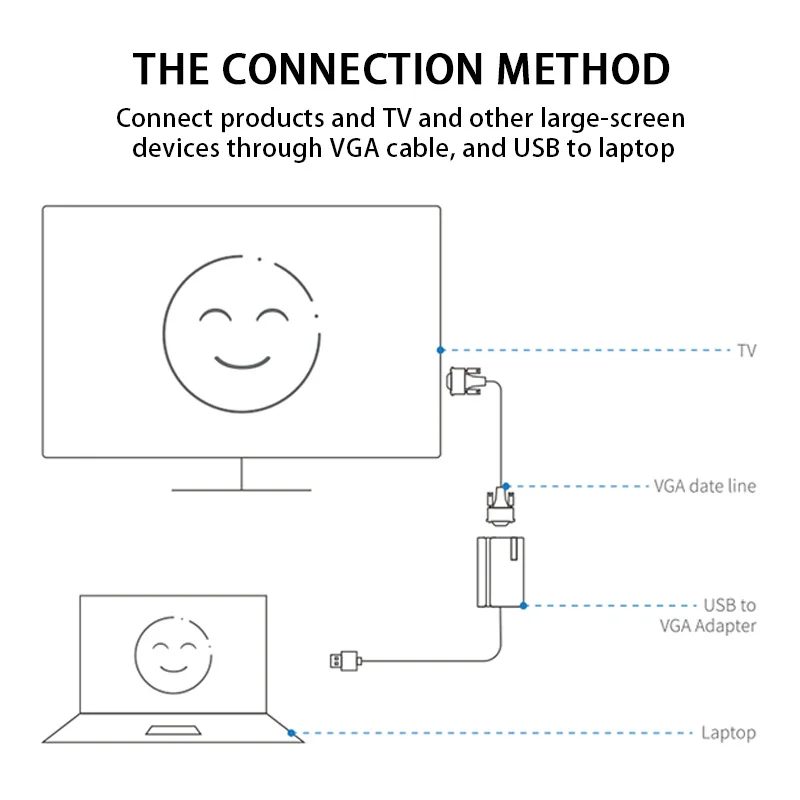 THE CONNECTION METHOD

Connect products and TV and other large-screen devices through VGA cable, and USB to laptop

TV

VGA date line

USB to VGA Adapter

Laptop