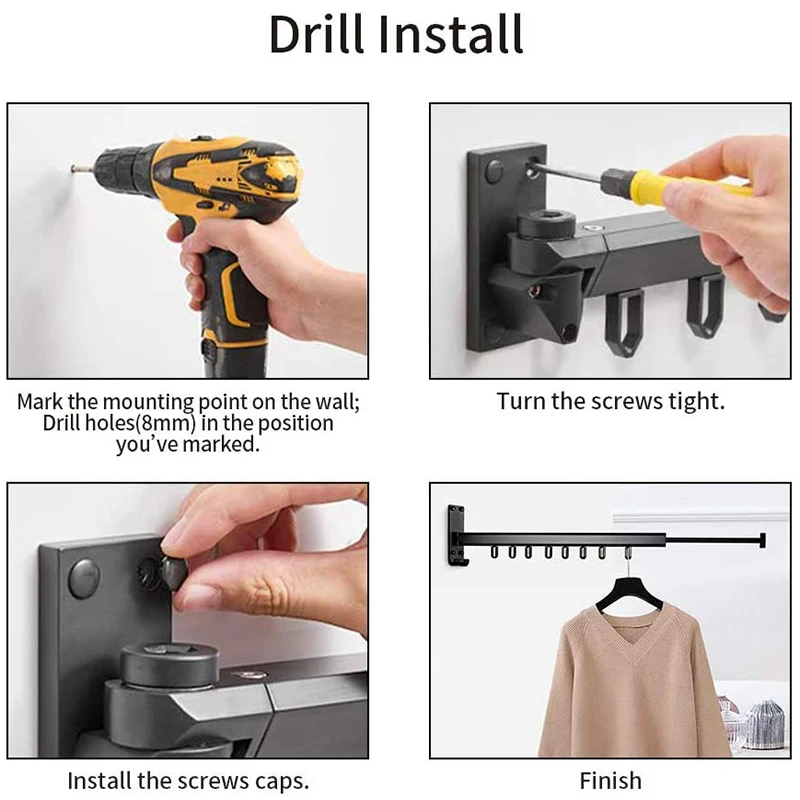 Drill Install

Mark the mounting point on the wall; Drill holes(8mm) in the position you've marked.

Turn the screws tight.

Install the screws caps.

Finish