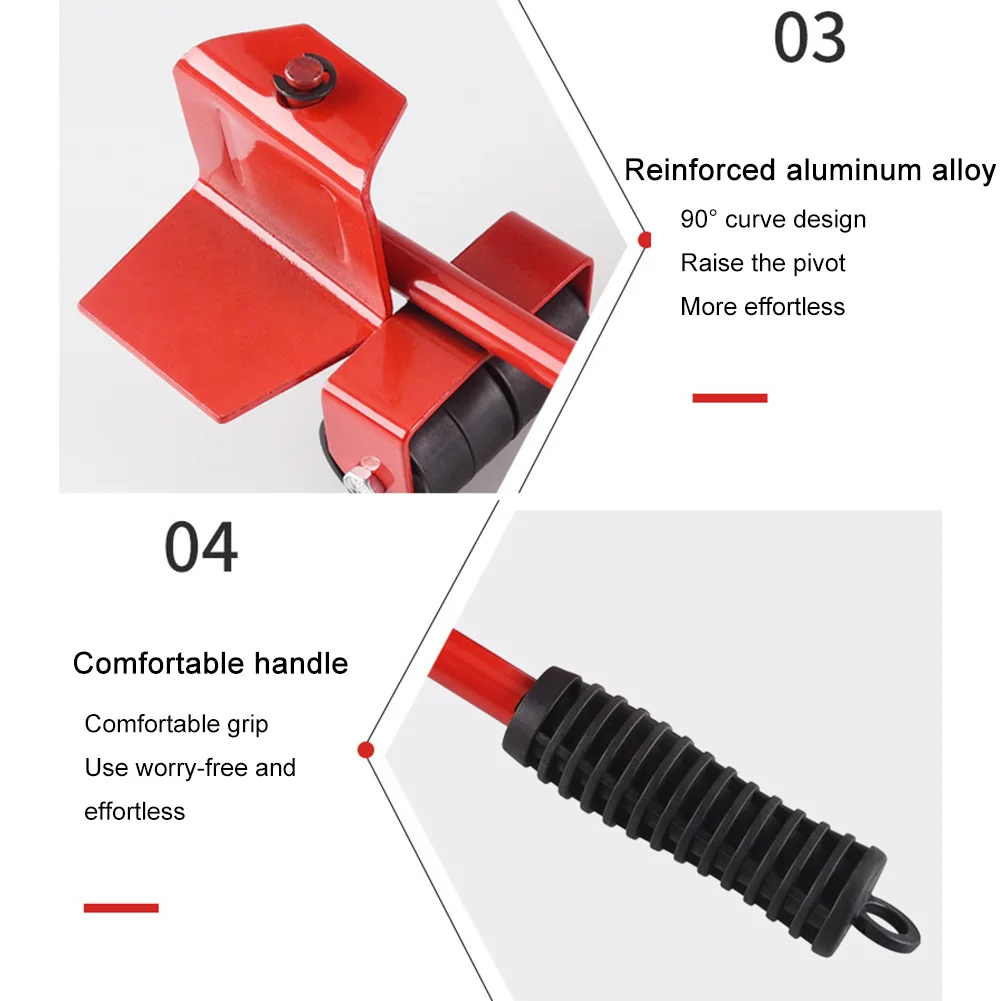 03

Reinforced aluminum alloy

90° curve design

Raise the pivot

More effortless

04

Comfortable handle

Comfortable grip

Use worry-free and effortless